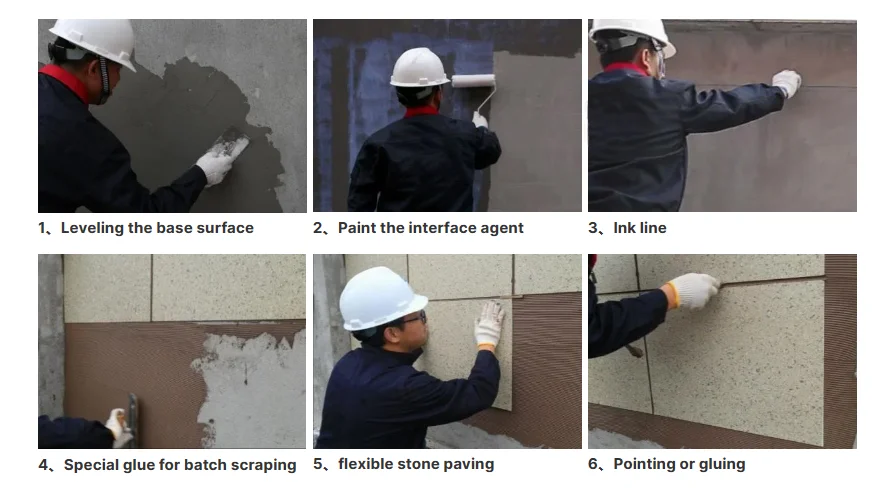 1、Leveling the base surface

2、Paint the interface agent

3、Ink line

4、Special glue for batch scraping

5、flexible stone paving

6、Pointing or gluing