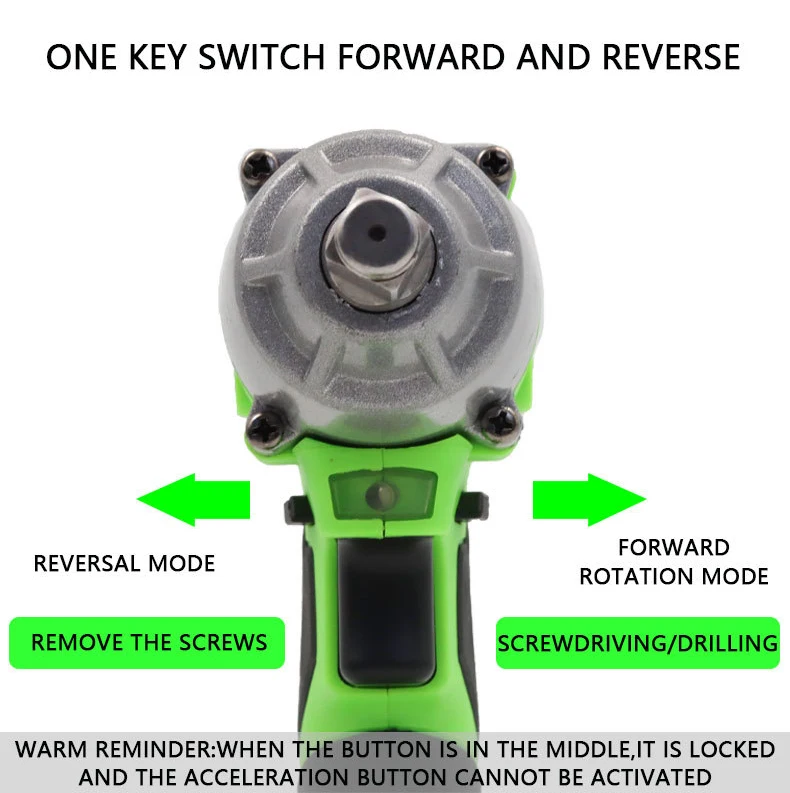 ONE KEY SWITCH FORWARD AND REVERSE

REVERSAL MODE

REMOVE THE SCREWS

FORWARD ROTATION MODE

SCREWDRIVING/DRILLING

WARM REMINDER:WHEN THE BUTTON IS IN THE MIDDLE,IT IS LOCKED AND THE ACCELERATION BUTTON CANNOT BE ACTIVATED