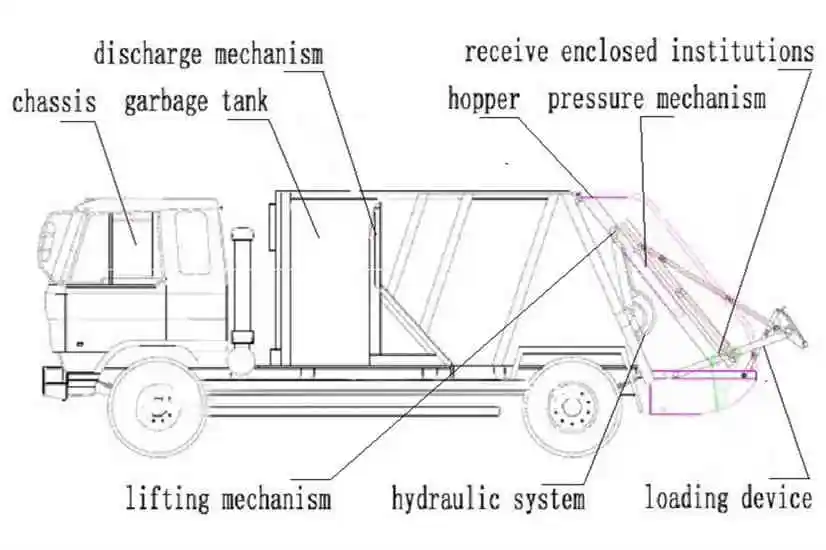 discharge mechanism
receive enclosed institutions
chassis
garbage tank
hopper
pressure mechanism
lifting mechanism
hydraulic system
loading device