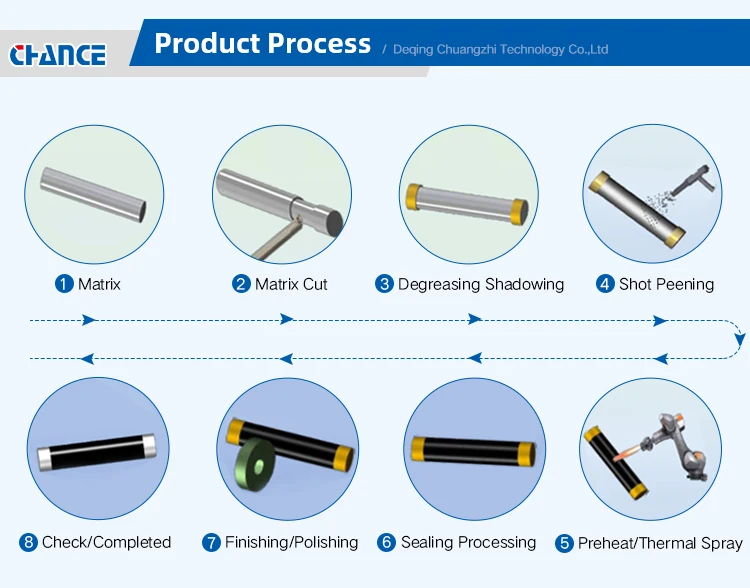 CHANCE

Product Process / Deqing Chuangzhi Technology Co.,Ltd

1 Matrix

2 Matrix Cut

3 Degreasing Shadowing

4 Shot Peening

8 Check/Completed

7 Finishing/Polishing

6 Sealing Processing

5 Preheat/Thermal Spray