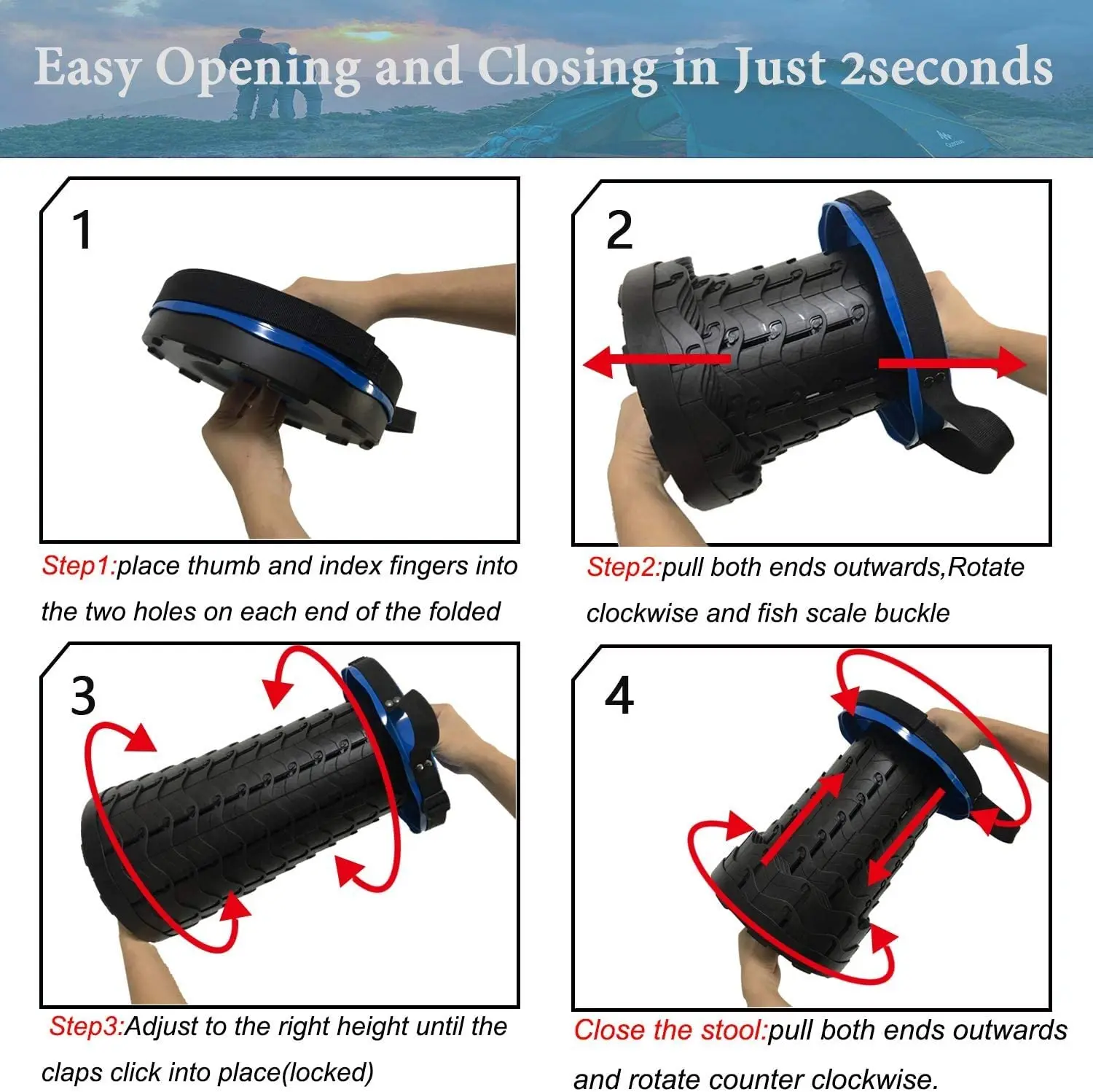 Easy Opening and Closing in Just 2seconds

1

Step1:place thumb and index fingers into the two holes on each end of the folded

2

Step2:pull both ends outwards,Rotate clockwise and fish scale buckle

3

Step3:Adjust to the right height until the claps click into place(locked)

4

Close the stool:pull both ends outwards and rotate counter clockwise.