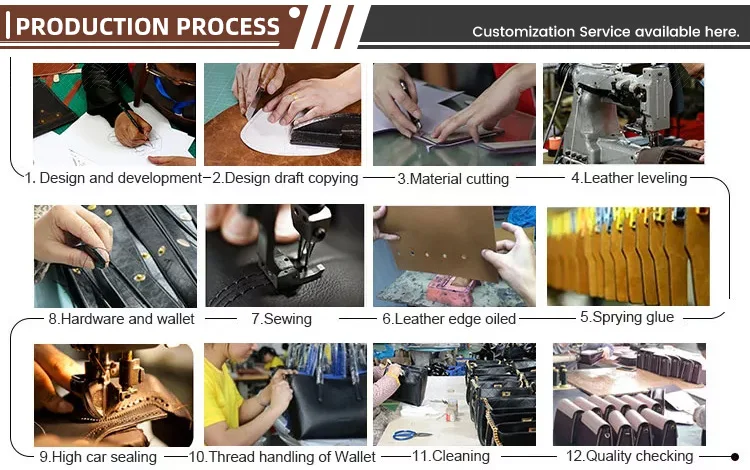 PRODUCTION PROCESS

Customization Service available here.

1. Design and development
2.Design draft copying
3.Material cutting
4.Leather leveling

8.Hardware and wallet
7.Sewing
6.Leather edge oiled
5.Sprying glue

9.High car sealing
10.Thread handling of Wallet
11.Cleaning
12.Quality checking