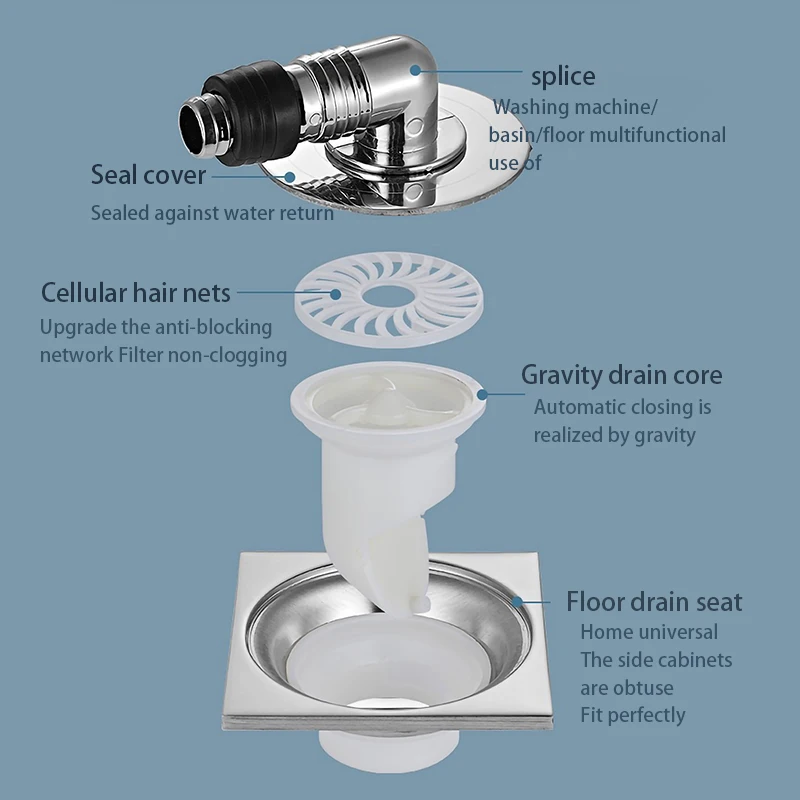 splice
Washing machine/ basin/floor multifunctional use of

Seal cover
Sealed against water return

Cellular hair nets
Upgrade the anti-blocking network Filter non-clogging

Gravity drain core
Automatic closing is realized by gravity

Floor drain seat
Home universal
The side cabinets are obtuse
Fit perfectly