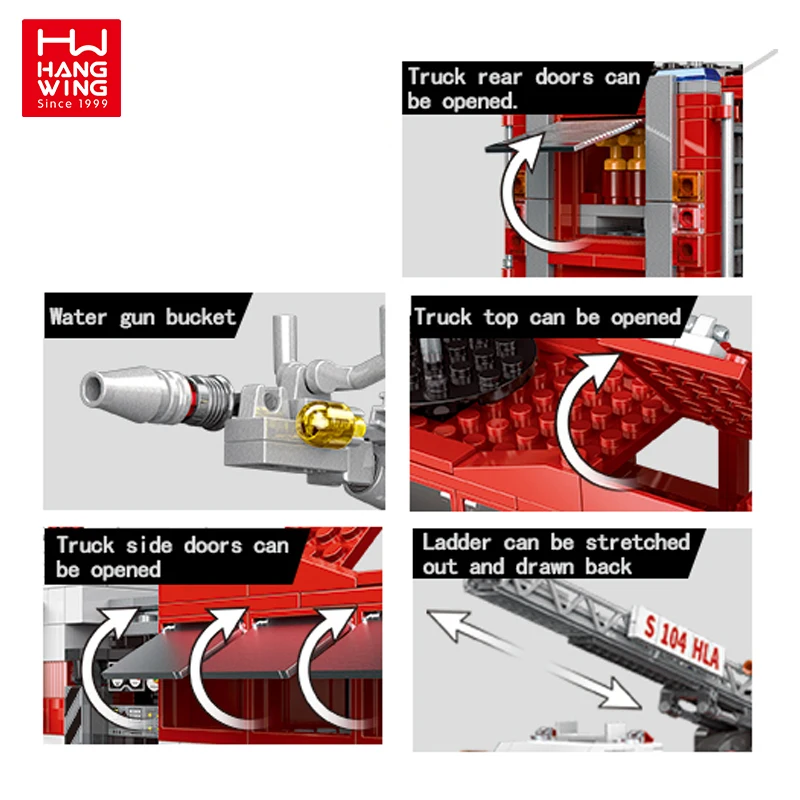 HW
HANG
WING
Since 1999

Truck rear doors can be opened.

Water gun bucket

Truck top can be opened

Truck side doors can be opened

Ladder can be stretched out and drawn back

S 104 HLA