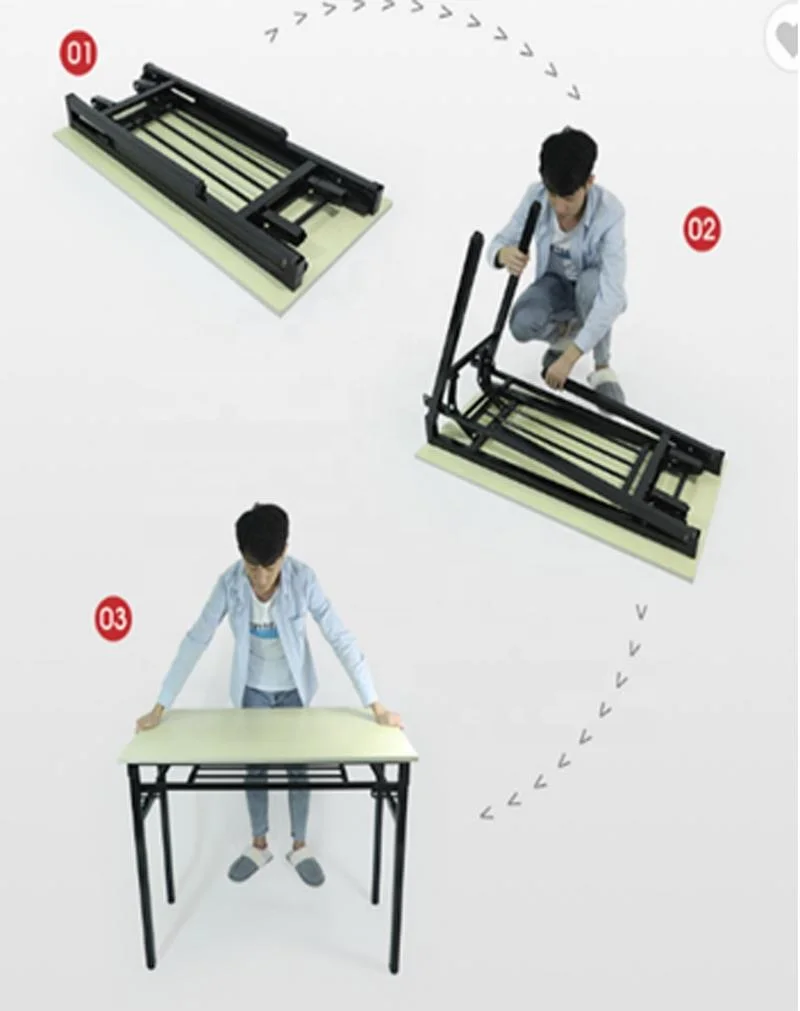 01

02

03