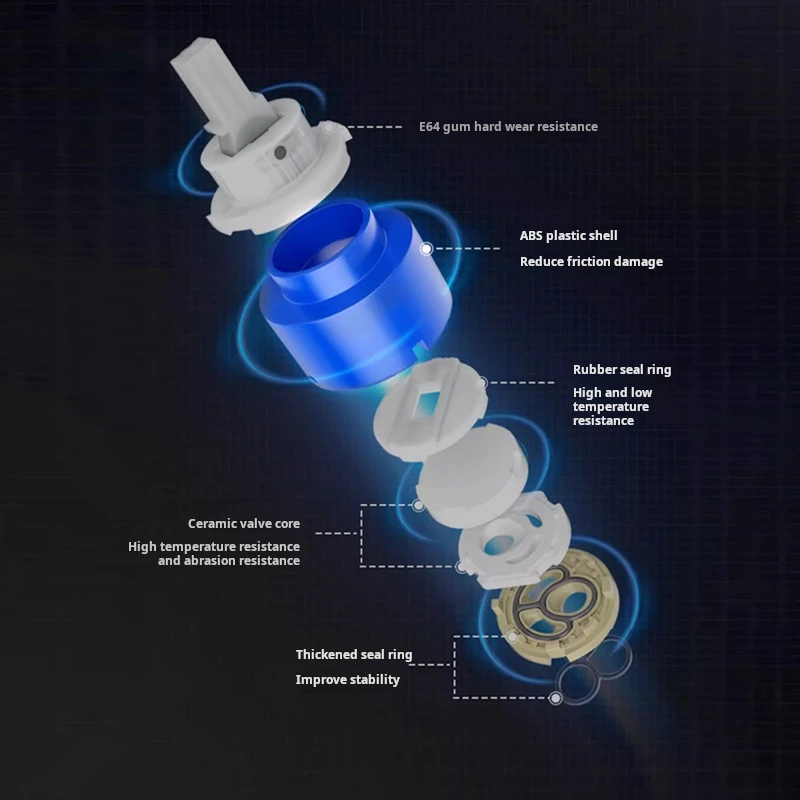 E64 gum hard wear resistance

ABS plastic shell

Reduce friction damage

Rubber seal ring

High and low temperature resistance

Ceramic valve core

High temperature resistance and abrasion resistance

Thickened seal ring

Improve stability