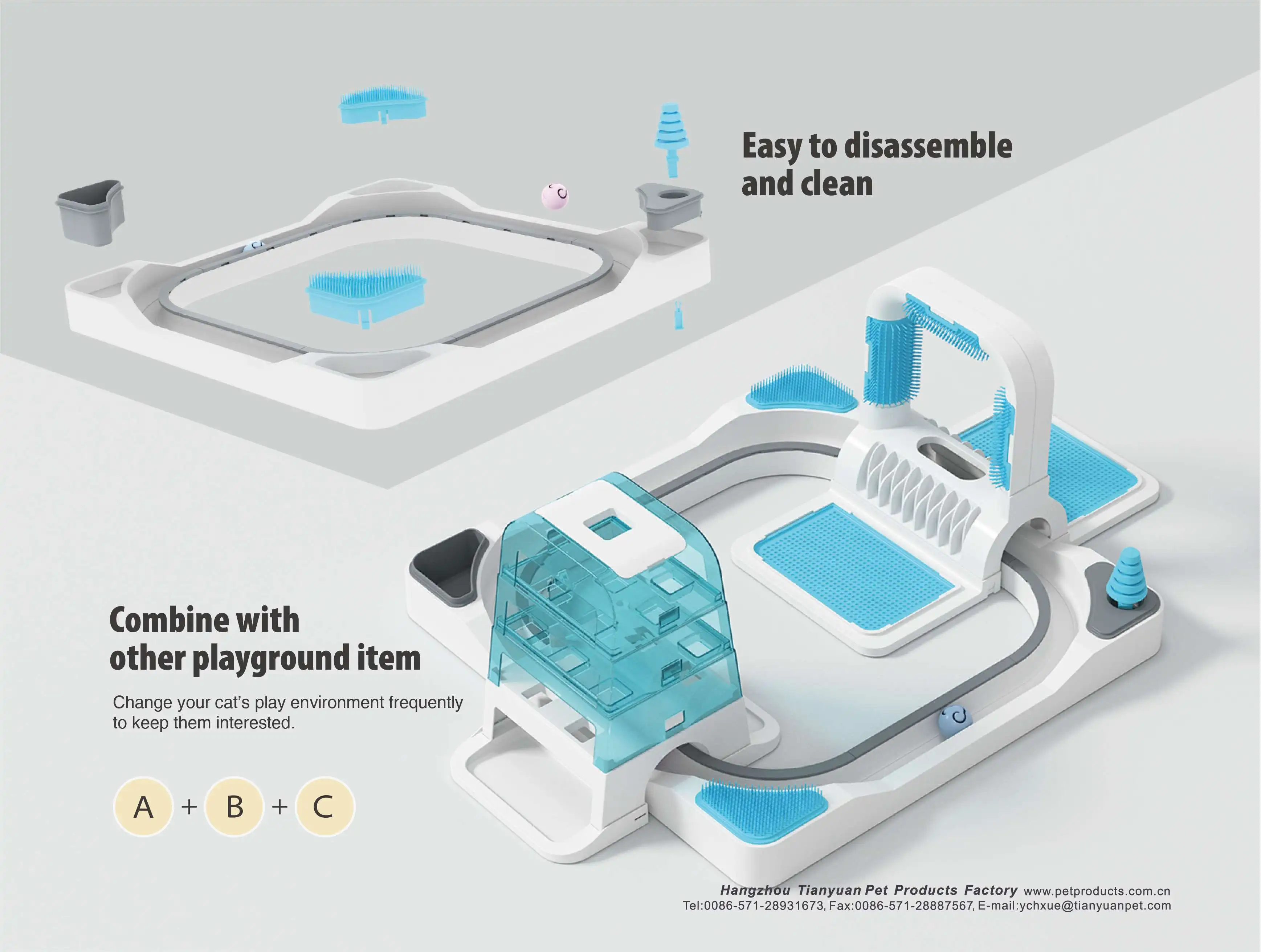 Easy to disassemble and clean

Combine with other playground item

Change your cat's play environment frequently to keep them interested.

A + B + C

Hangzhou Tianyuan Pet Products Factory www.petproducts.com.cn
Tel:0086-571-28931673, Fax:0086-571-28887567, E-mail:ychxue@tianyuanpet.com