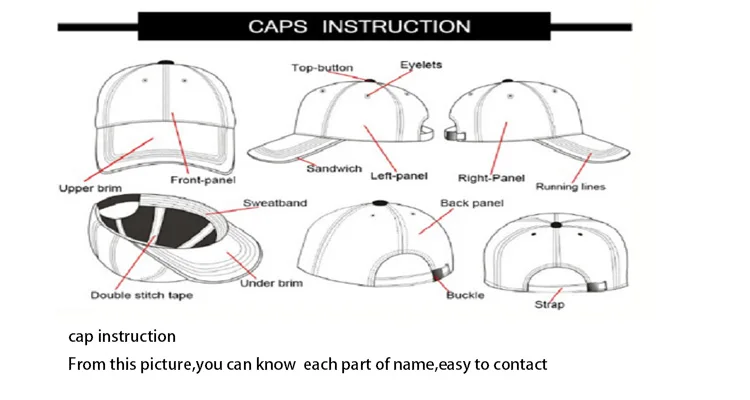 CAPS INSTRUCTION

Top-button
Eyelets
Upper brim
Front-panel
Sandwich
Left-panel
Right-Panel
Running lines
Sweatband
Back panel
Double stitch tape
Under brim
Buckle
Strap

cap instruction

From this picture,you can know each part of name,easy to contact