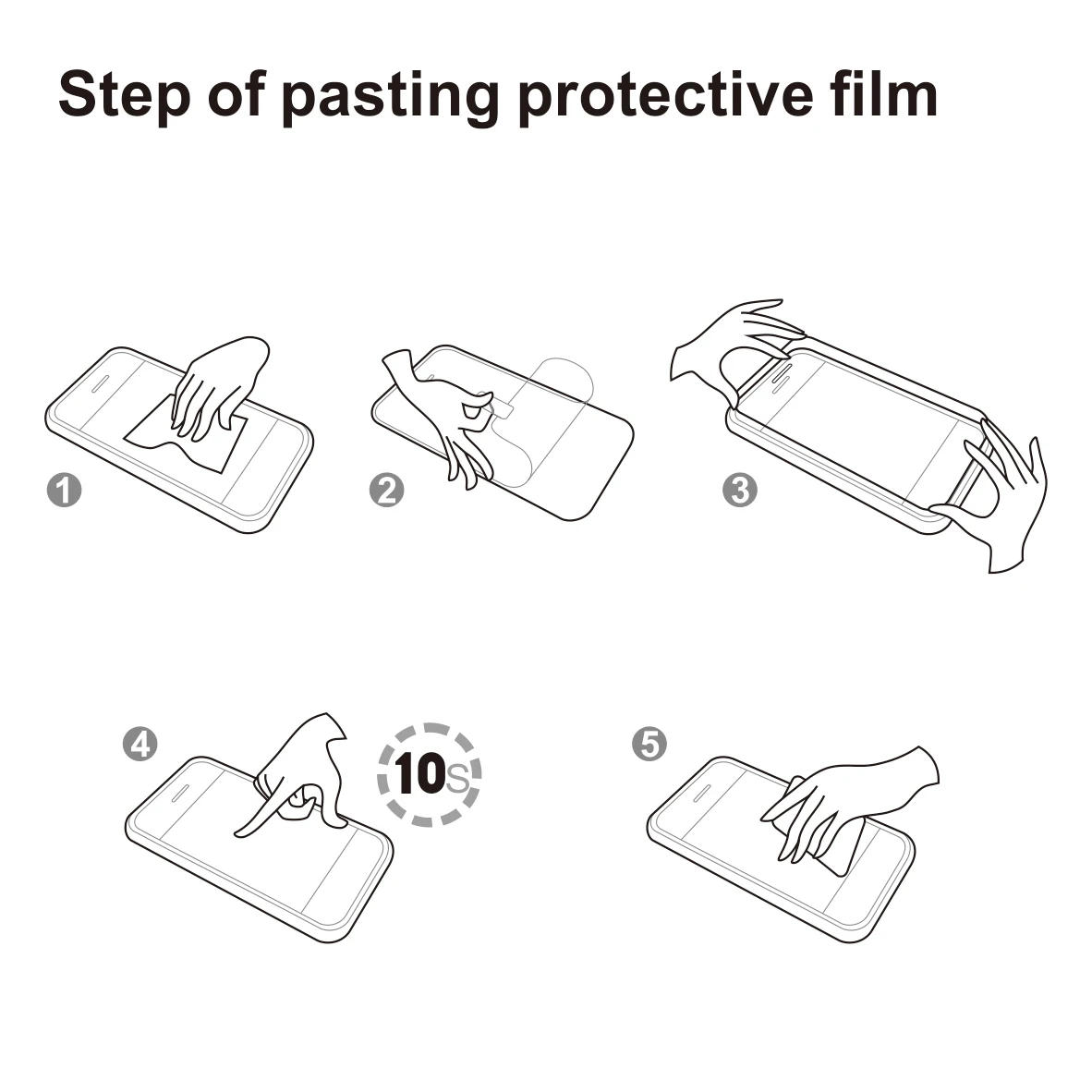 Step of pasting protective film

1

2

3

4

10s

5