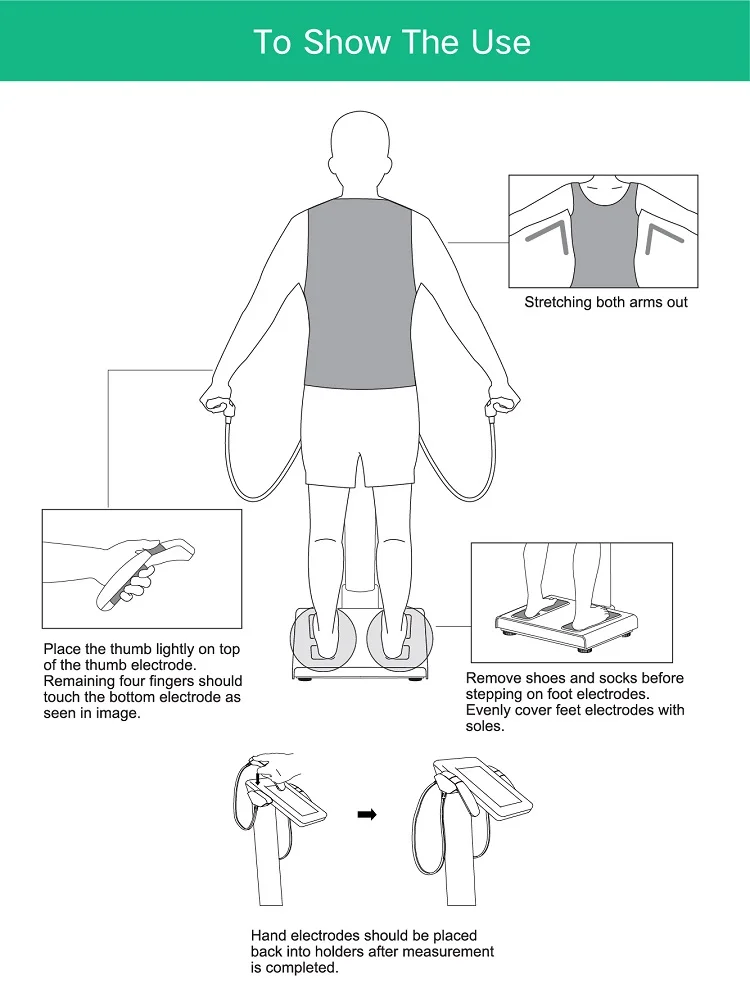 To Show The Use

Stretching both arms out

Place the thumb lightly on top of the thumb electrode. Remaining four fingers should touch the bottom electrode as seen in image.

Remove shoes and socks before stepping on foot electrodes. Evenly cover feet electrodes with soles.

Hand electrodes should be placed back into holders after measurement is completed.