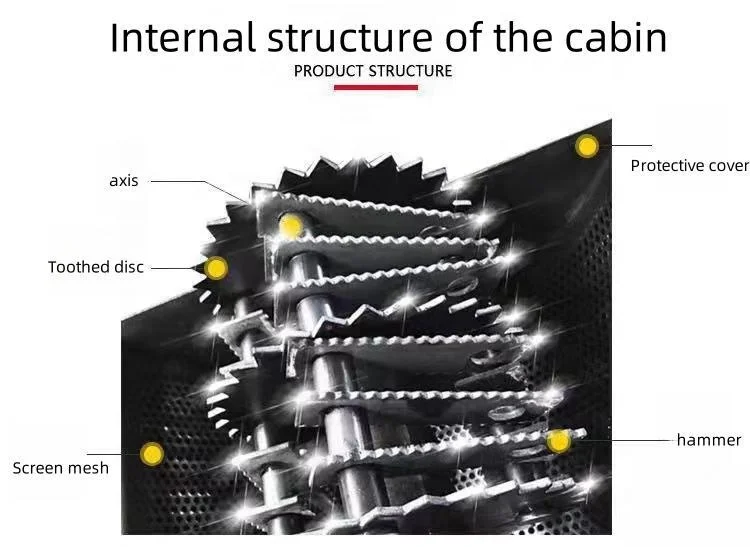 Internal structure of the cabin
PRODUCT STRUCTURE

axis

Protective cover

Toothed disc

hammer

Screen mesh