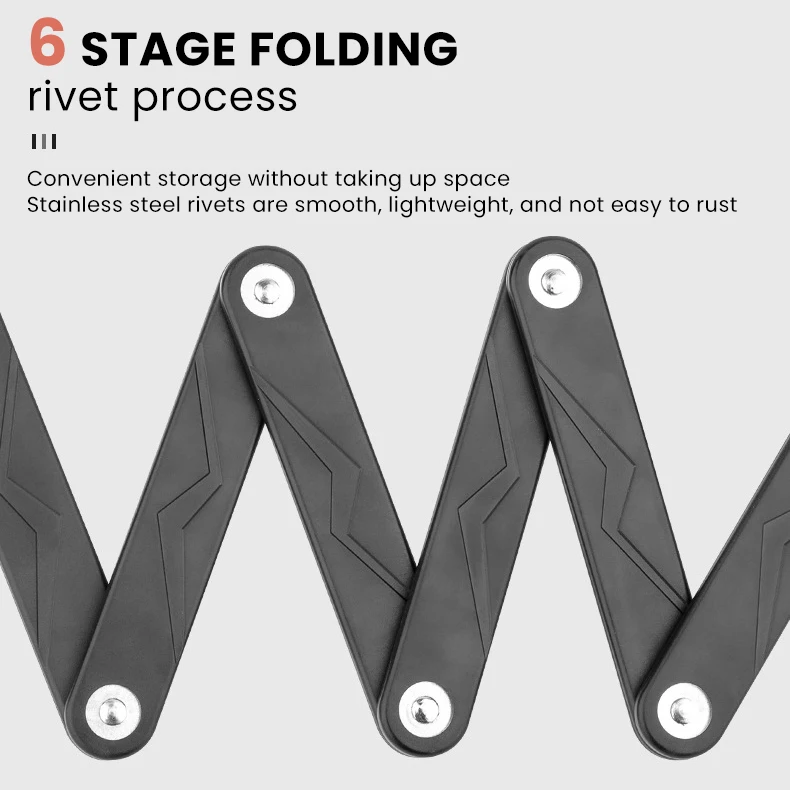 6 STAGE FOLDING
rivet process

Convenient storage without taking up space
Stainless steel rivets are smooth, lightweight, and not easy to rust