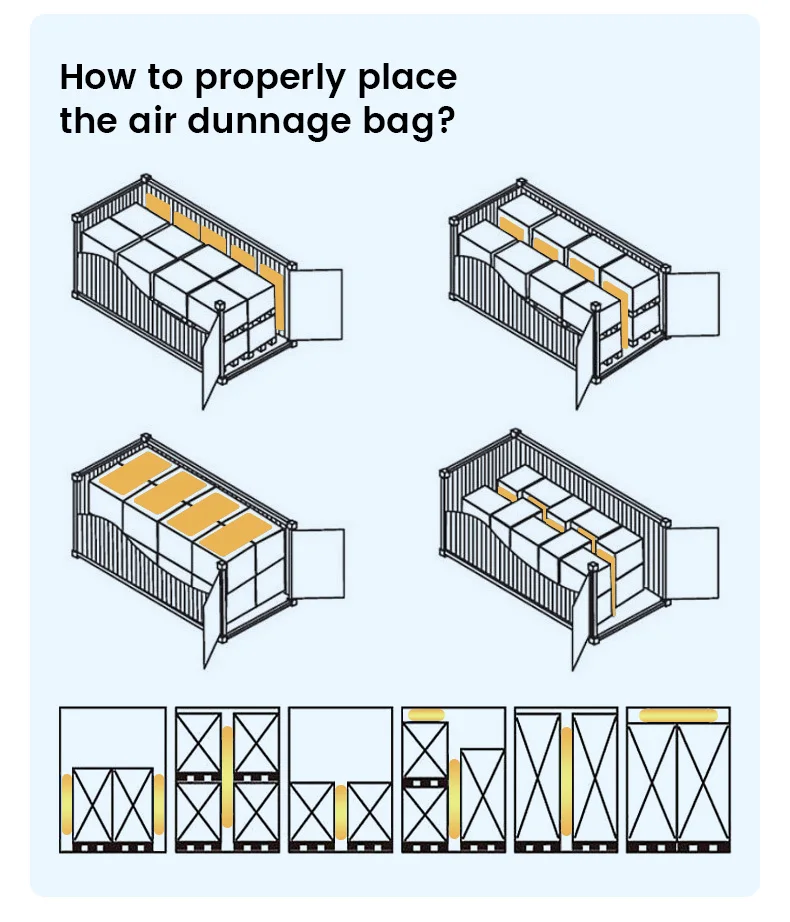 How to properly place the air dunnage bag?