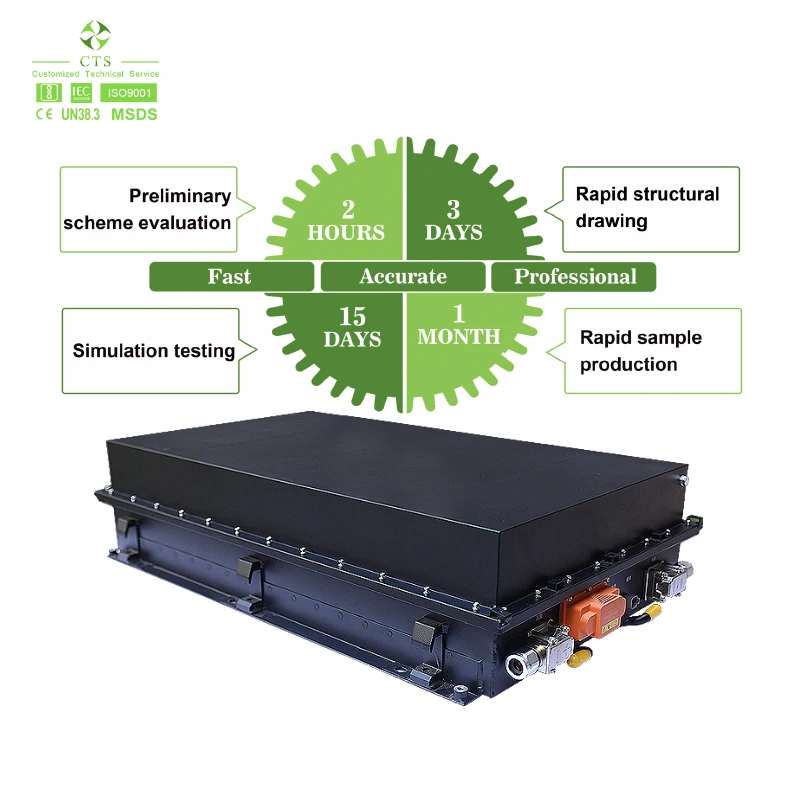 CTS
Customized Technical Service
IEC ISO9001
CE UN38.3 MSDS

Preliminary scheme evaluation

2 HOURS

3 DAYS

Rapid structural drawing

Fast Accurate Professional

Simulation testing

15 DAYS

1 MONTH

Rapid sample production