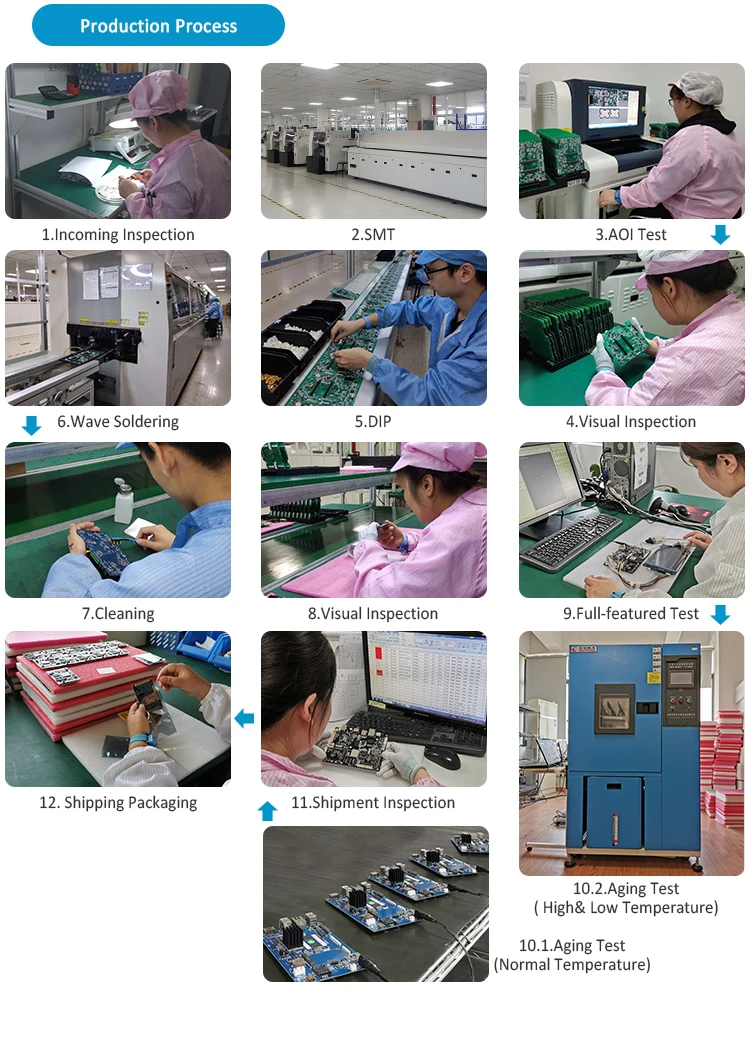 Production Process

1.Incoming Inspection

2.SMT

3.AOI Test

6.Wave Soldering

5.DIP

4.Visual Inspection

7.Cleaning

8.Visual Inspection

9.Full-featured Test

12. Shipping Packaging

11.Shipment Inspection

10.2.Aging Test ( High& Low Temperature)

10.1.Aging Test (Normal Temperature)