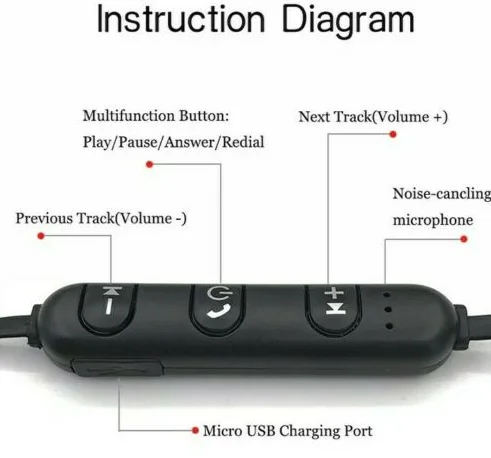 Instruction Diagram

Multifunction Button:
Play/Pause/Answer/Redial

Next Track(Volume +)

Noise-cancling
microphone

Previous Track(Volume -)

Micro USB Charging Port