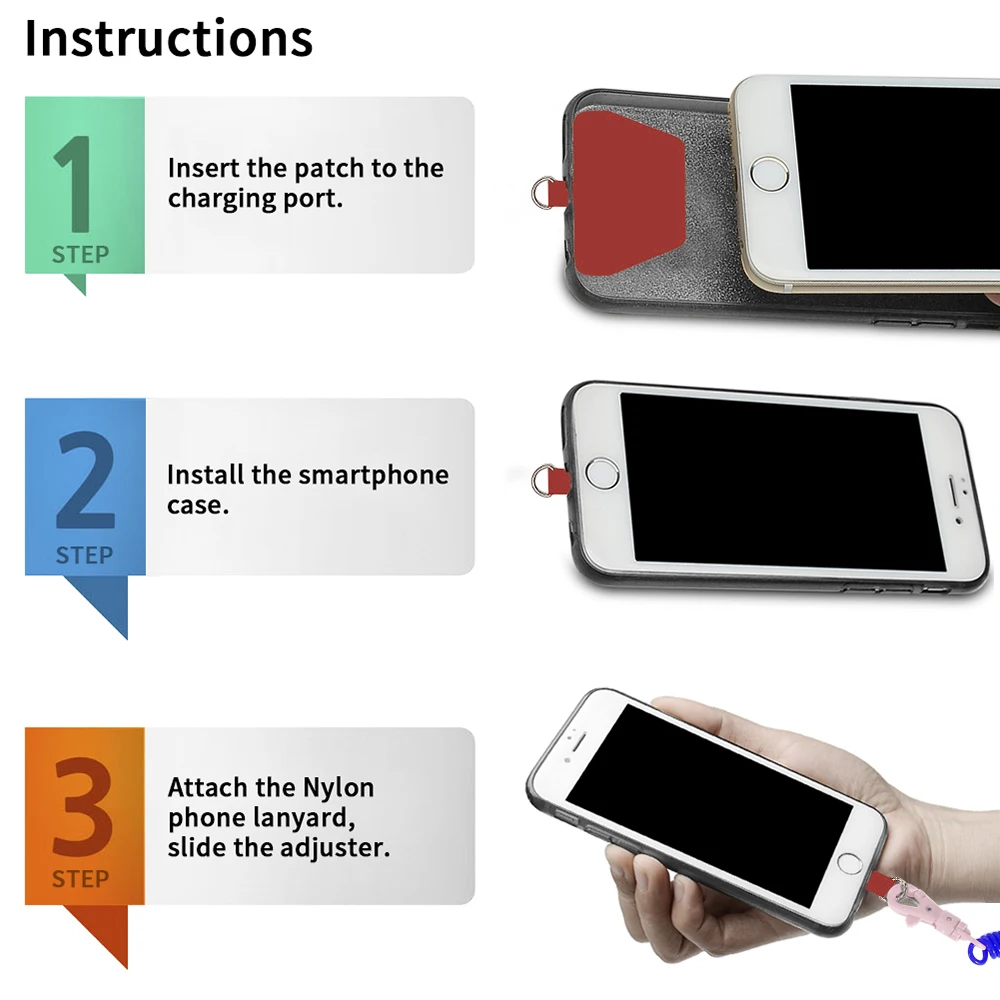 Instructions

1
STEP
Insert the patch to the charging port.

2
STEP
Install the smartphone case.

3
STEP
Attach the Nylon phone lanyard, slide the adjuster.