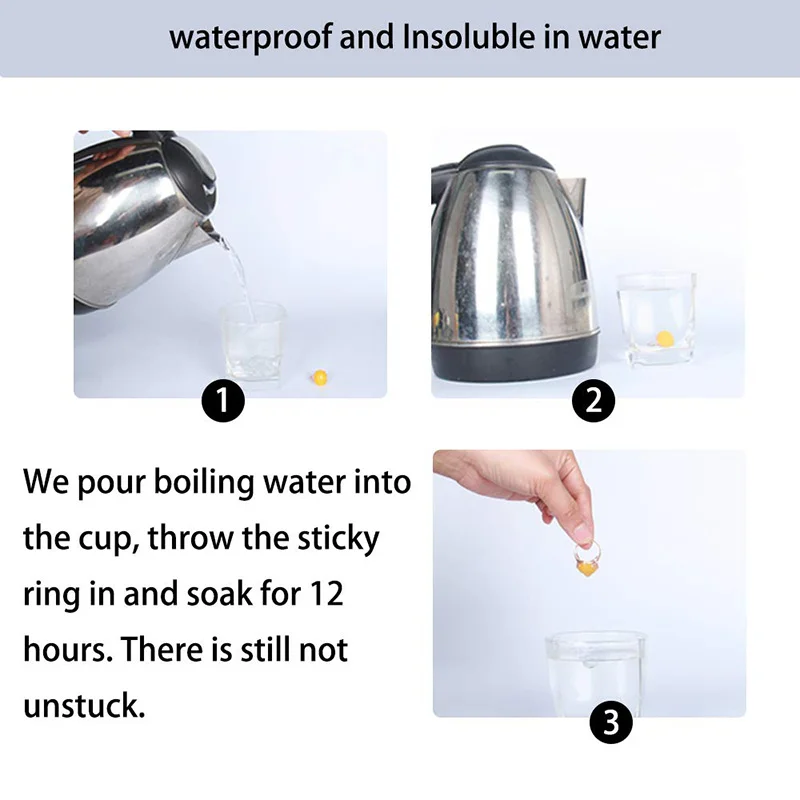 waterproof and Insoluble in water

1

2

We pour boiling water into the cup, throw the sticky ring in and soak for 12 hours. There is still not unstuck.

3