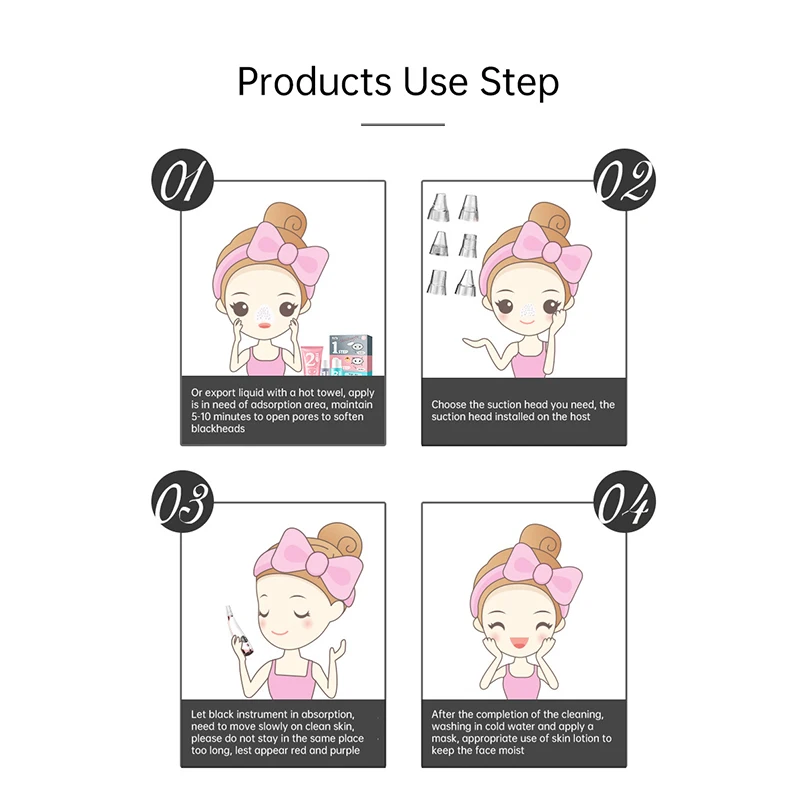 Products Use Step

01

2 1 STEP

Or export liquid with a hot towel, apply is in need of adsorption area, maintain 5-10 minutes to open pores to soften blackheads

02

Choose the suction head you need, the suction head installed on the host

03

Let black instrument in absorption, need to move slowly on clean skin, please do not stay in the same place too long, lest appear red and purple

04

After the completion of the cleaning, washing in cold water and apply a mask, appropriate use of skin lotion to keep the face moist