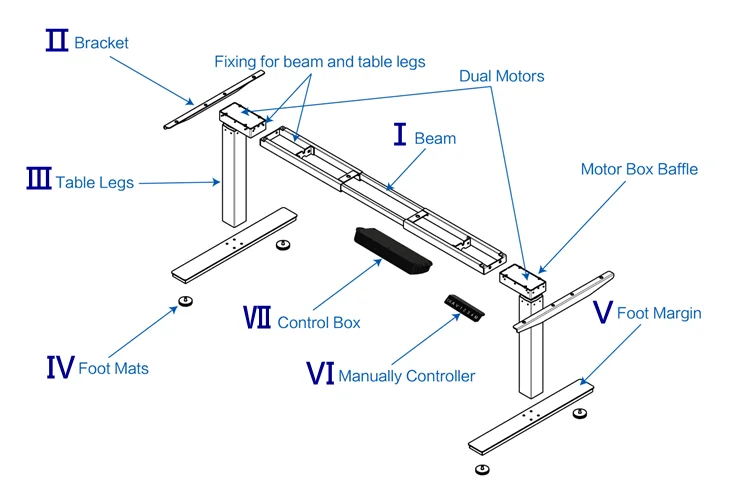 Ⅱ Bracket

Fixing for beam and table legs

Dual Motors

Ⅰ Beam

Ⅲ Table Legs

Motor Box Baffle

Ⅶ Control Box

Ⅴ Foot Margin

Ⅳ Foot Mats

Ⅵ Manually Controller