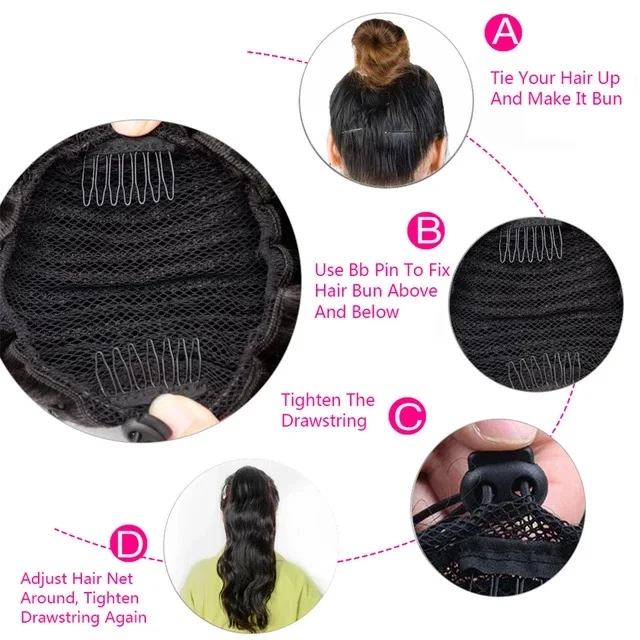 A

Tie Your Hair Up And Make It Bun

B

Use Bb Pin To Fix Hair Bun Above And Below

Tighten The Drawstring

C

D

Adjust Hair Net Around, Tighten Drawstring Again