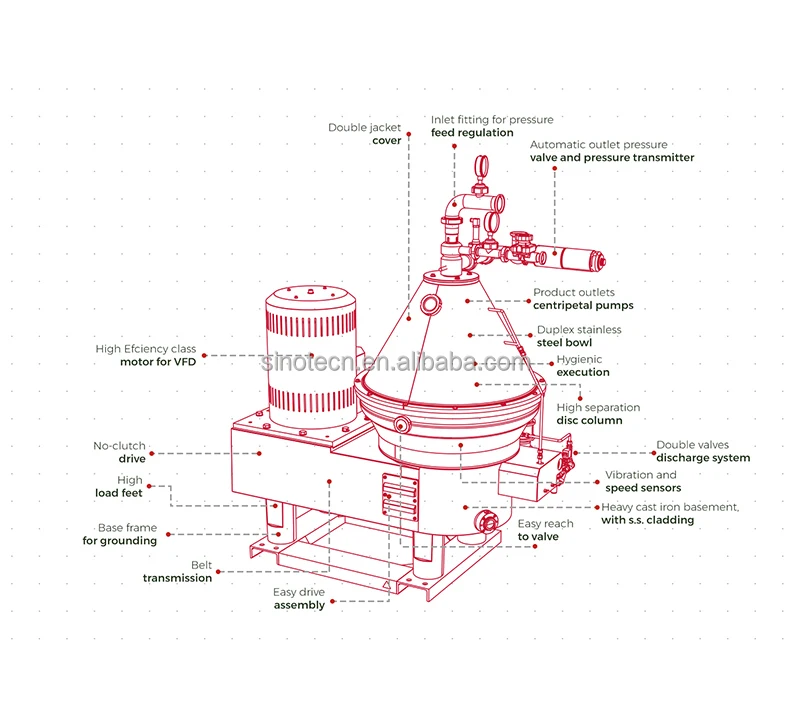 Double jacket
cover

Inlet fitting for pressure
feed regulation

Automatic outlet pressure
valve and pressure transmitter

Product outlets
centripetal pumps

Duplex stainless
steel bowl

High Efciency class
motor for VFD

sinotecn.en.alibaba.com

Hygienic
execution

High separation
disc column

No-clutch
drive

Double valves
discharge system

High
load feet

Vibration and
speed sensors

Heavy cast iron basement,
with s.s. cladding

Base frame
for grounding

Easy reach
to valve

Belt
transmission

Easy drive
assembly