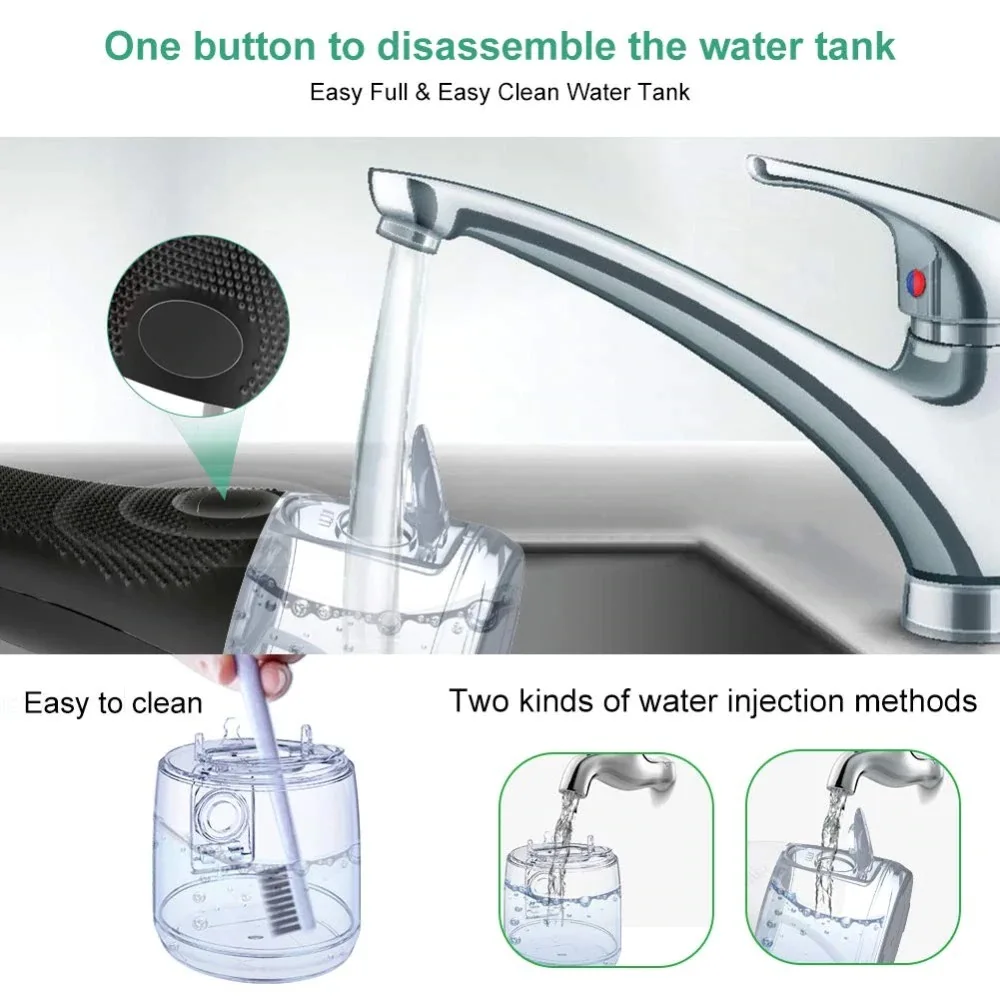 One button to disassemble the water tank

Easy Full & Easy Clean Water Tank

Easy to clean

Two kinds of water injection methods