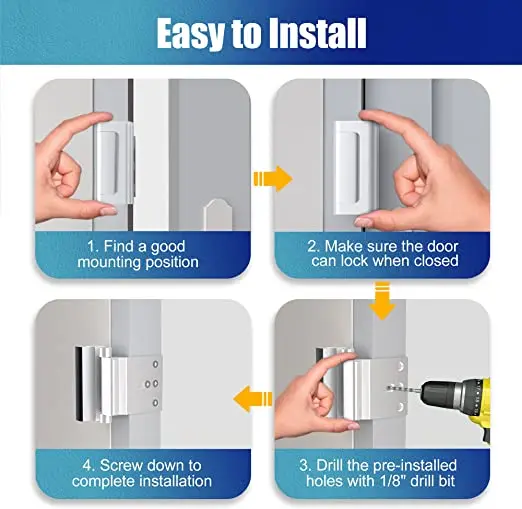 Easy to Install

1. Find a good mounting position

2. Make sure the door can lock when closed

3. Drill the pre-installed holes with 1/8" drill bit

4. Screw down to complete installation