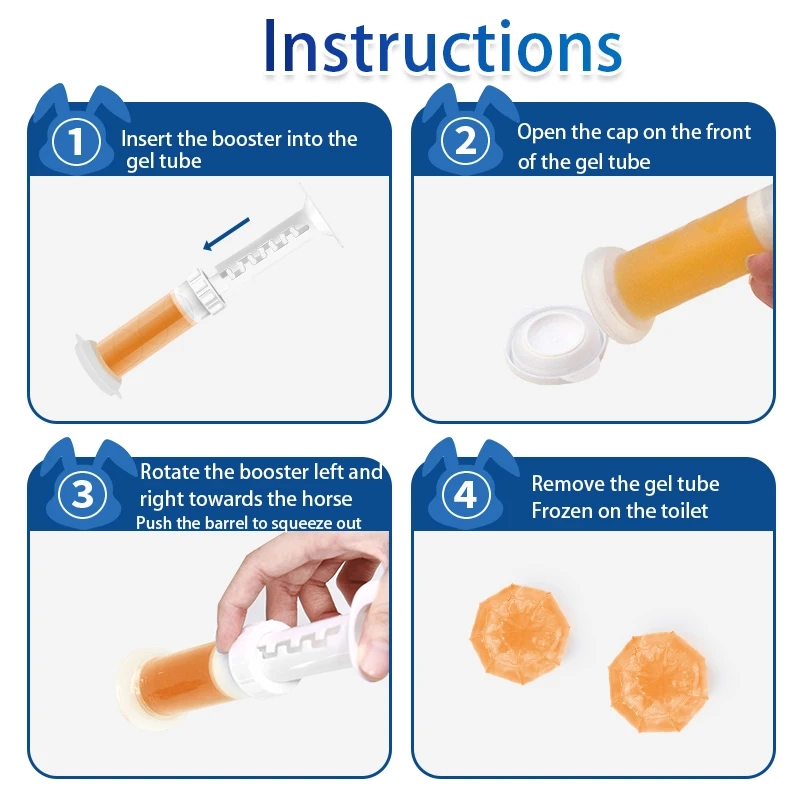 Instructions

1 Insert the booster into the gel tube

2 Open the cap on the front of the gel tube

3 Rotate the booster left and right towards the horse
Push the barrel to squeeze out

4 Remove the gel tube
Frozen on the toilet