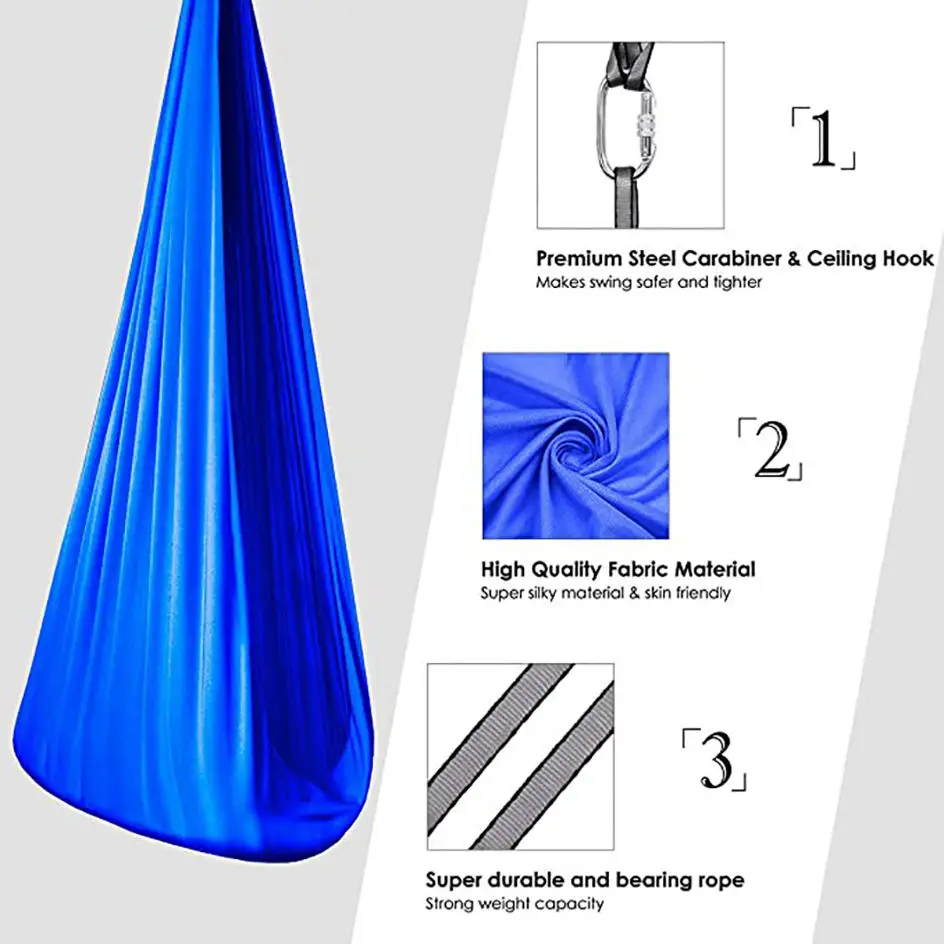 「1」

Premium Steel Carabiner & Ceiling Hook
Makes swing safer and tighter

「2」

High Quality Fabric Material
Super silky material & skin friendly

「3」

Super durable and bearing rope
Strong weight capacity