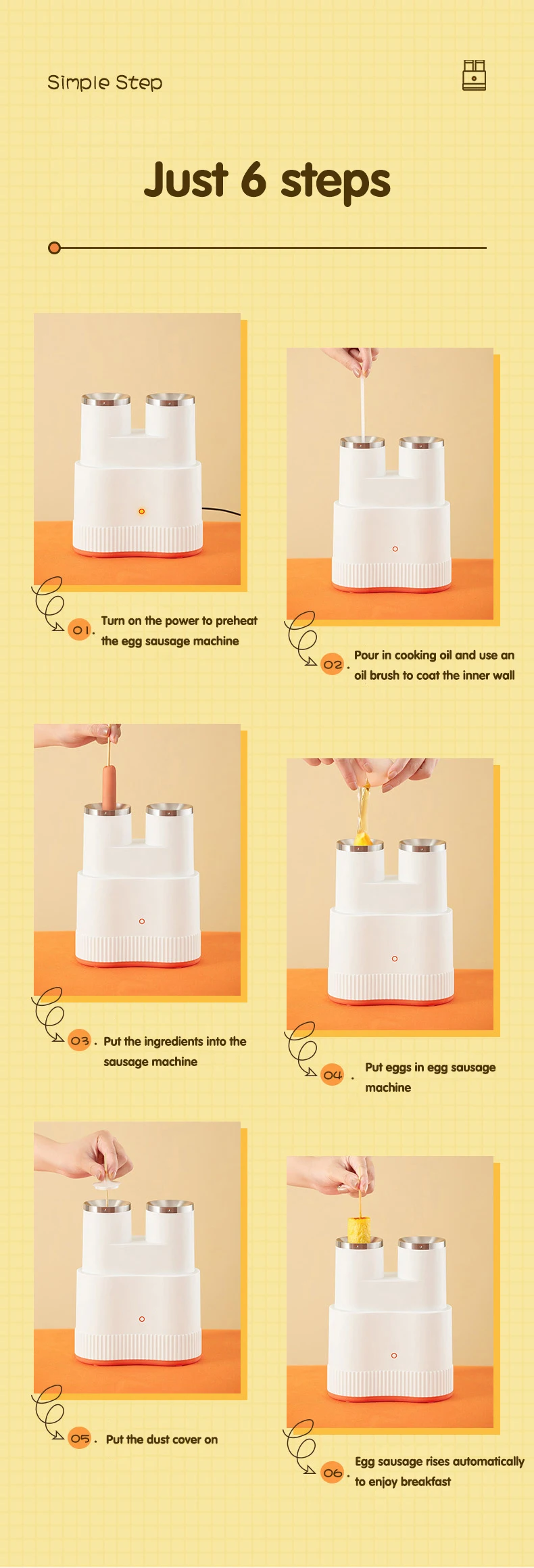 Simple Step

Just 6 steps

01. Turn on the power to preheat the egg sausage machine

02. Pour in cooking oil and use an oil brush to coat the inner wall

03. Put the ingredients into the sausage machine

04. Put eggs in egg sausage machine

05. Put the dust cover on

06. Egg sausage rises automatically to enjoy breakfast