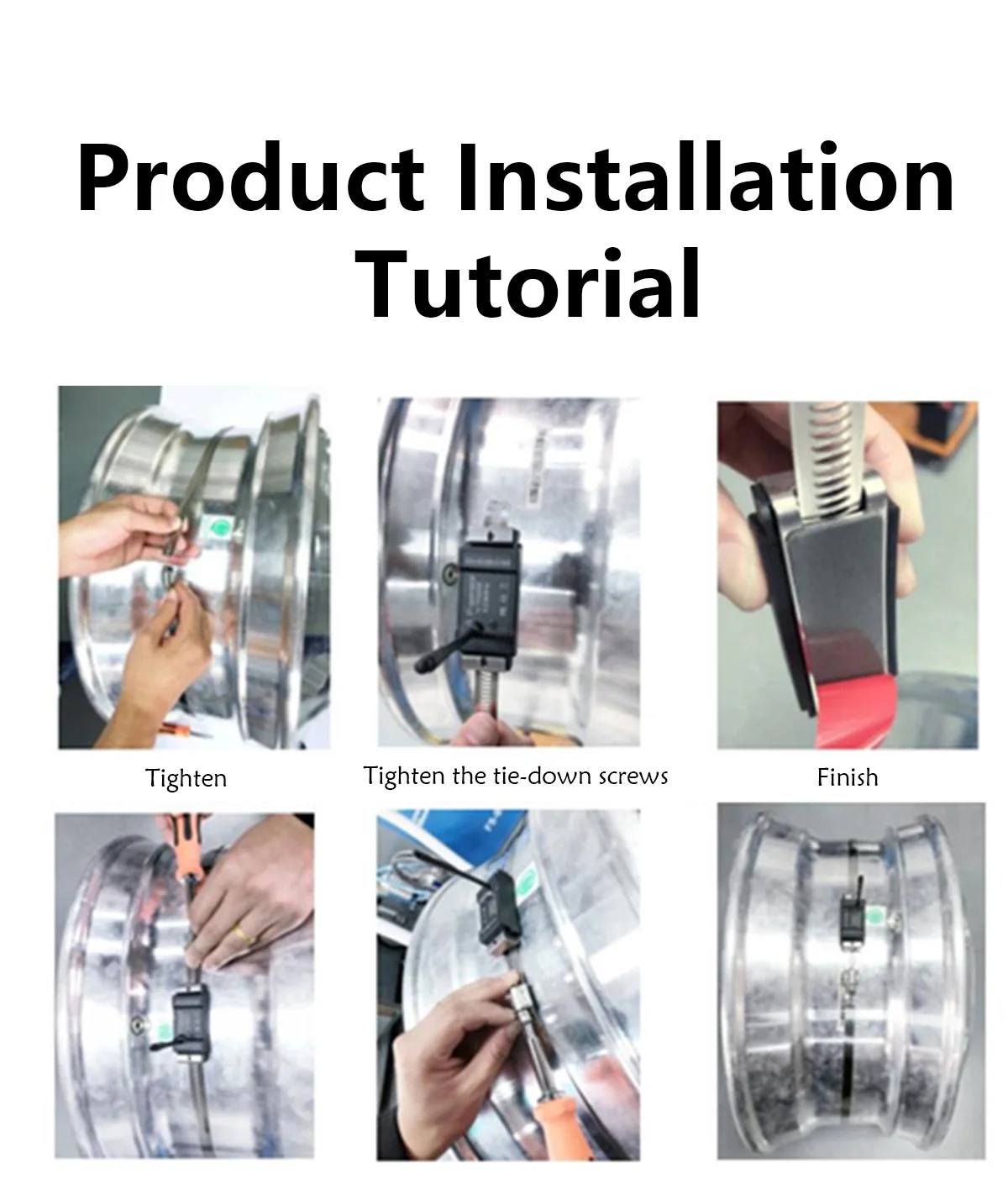 Product Installation Tutorial

Tighten

Tighten the tie-down screws

Finish