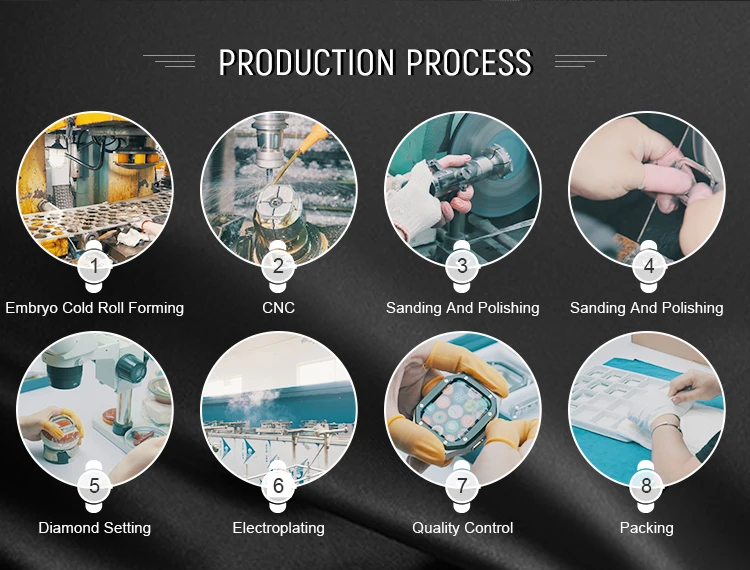 PRODUCTION PROCESS

1
Embryo Cold Roll Forming

2
CNC

3
Sanding And Polishing

4
Sanding And Polishing

5
Diamond Setting

6
Electroplating

7
Quality Control

8
Packing