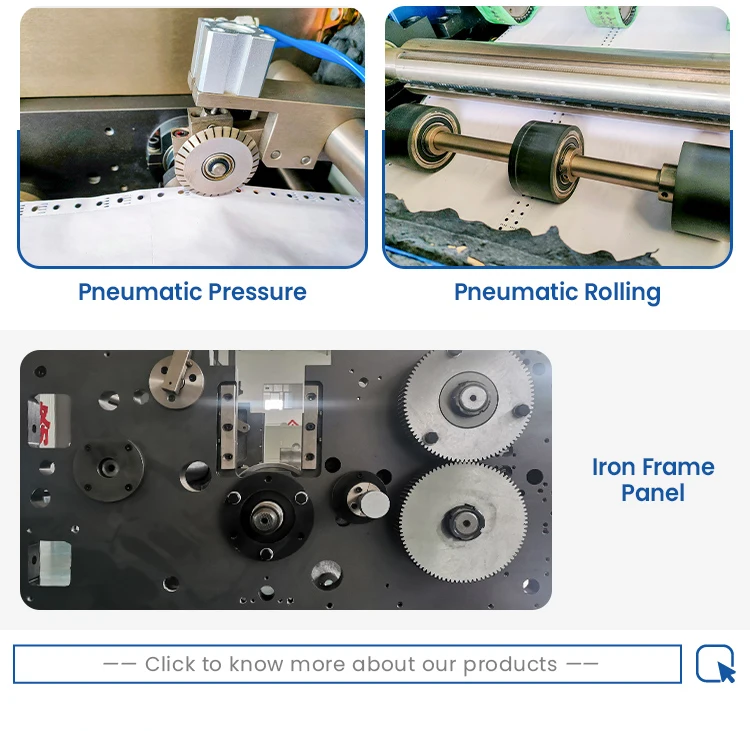 Pneumatic Pressure

Pneumatic Rolling

Iron Frame Panel

—— Click to know more about our products ——