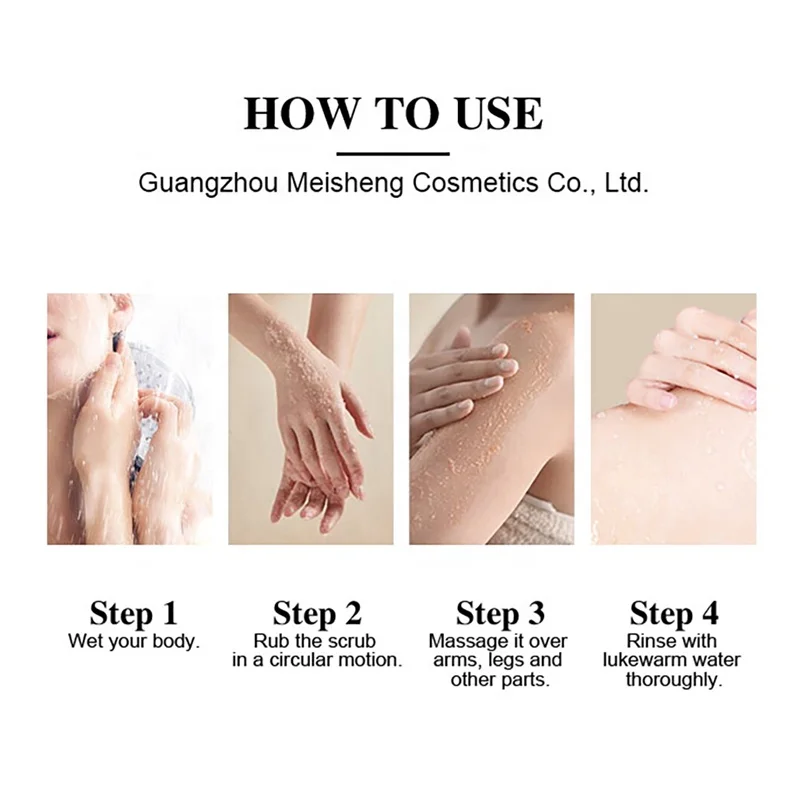 HOW TO USE

Guangzhou Meisheng Cosmetics Co., Ltd.

Step 1
Wet your body.

Step 2
Rub the scrub in a circular motion.

Step 3
Massage it over arms, legs and other parts.

Step 4
Rinse with lukewarm water thoroughly.