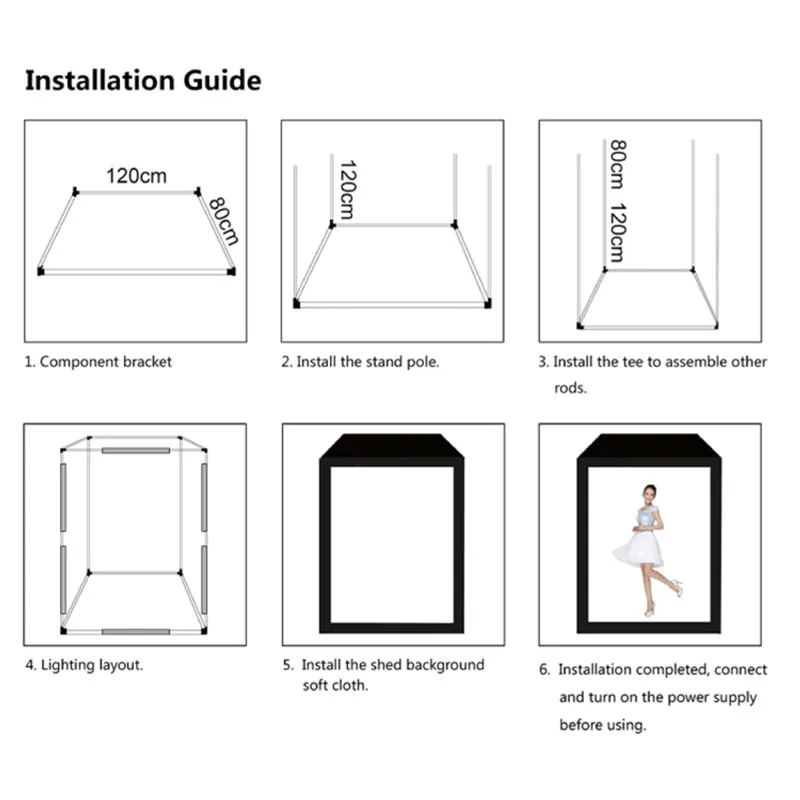 Installation Guide

120cm
80cm

1. Component bracket

120cm

2. Install the stand pole.

80cm
120cm

3. Install the tee to assemble other rods.

4. Lighting layout.

5. Install the shed background soft cloth.

6. Installation completed, connect and turn on the power supply before using.