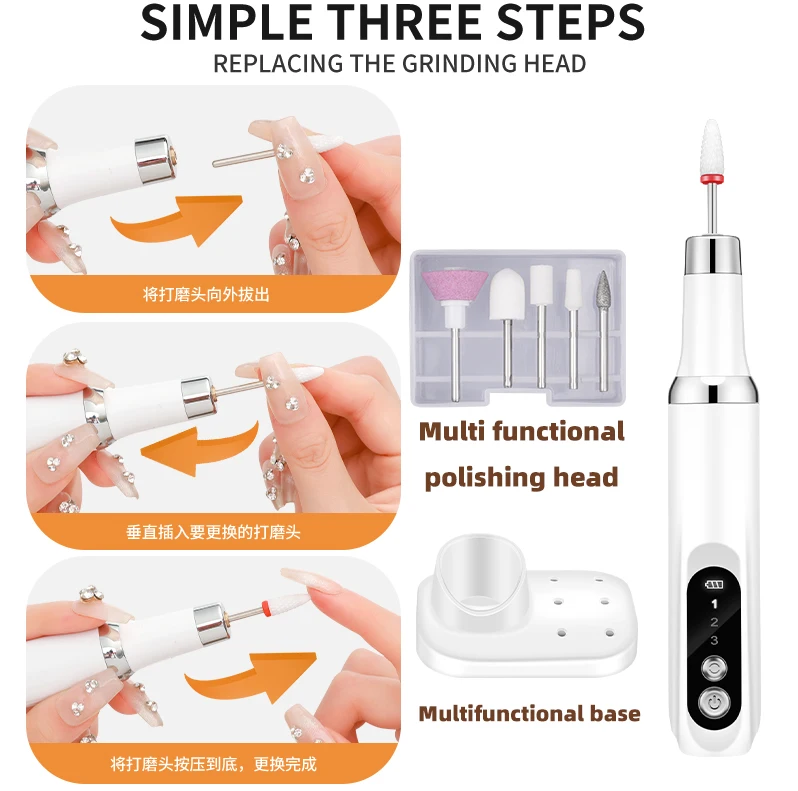 SIMPLE THREE STEPS
REPLACING THE GRINDING HEAD

将打磨头向外拔出

垂直插入要更换的打磨头

将打磨头按压到底，更换完成

Multi functional polishing head

Multifunctional base

1
2
3