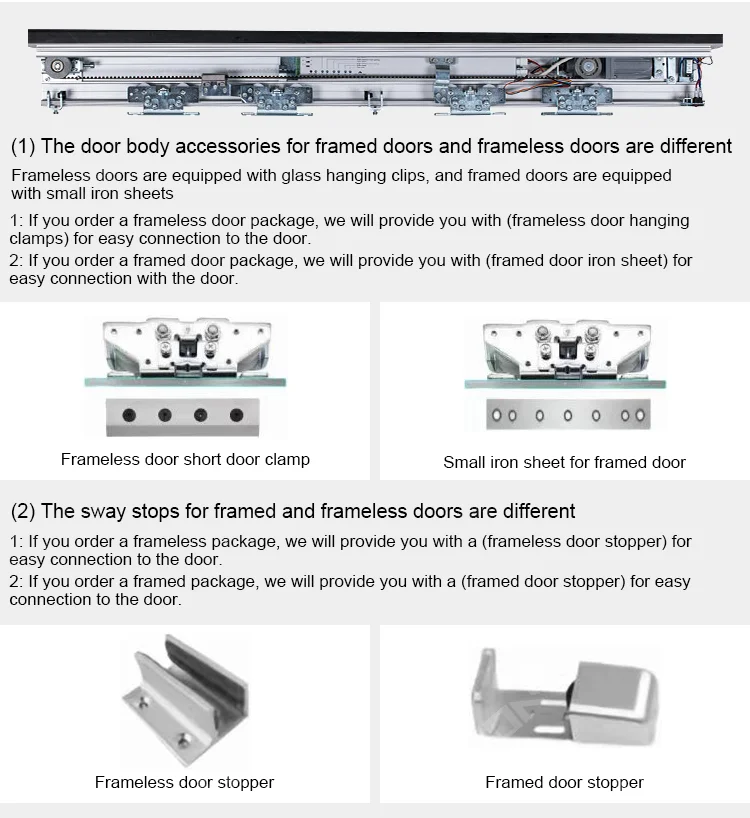 (1) The door body accessories for framed doors and frameless doors are different

Frameless doors are equipped with glass hanging clips, and framed doors are equipped with small iron sheets

1: If you order a frameless door package, we will provide you with (frameless door hanging clamps) for easy connection to the door.
2: If you order a framed door package, we will provide you with (framed door iron sheet) for easy connection with the door.

Frameless door short door clamp

Small iron sheet for framed door

(2) The sway stops for framed and frameless doors are different

1: If you order a frameless package, we will provide you with a (frameless door stopper) for easy connection to the door.
2: If you order a framed package, we will provide you with a (framed door stopper) for easy connection to the door.

Frameless door stopper

Framed door stopper