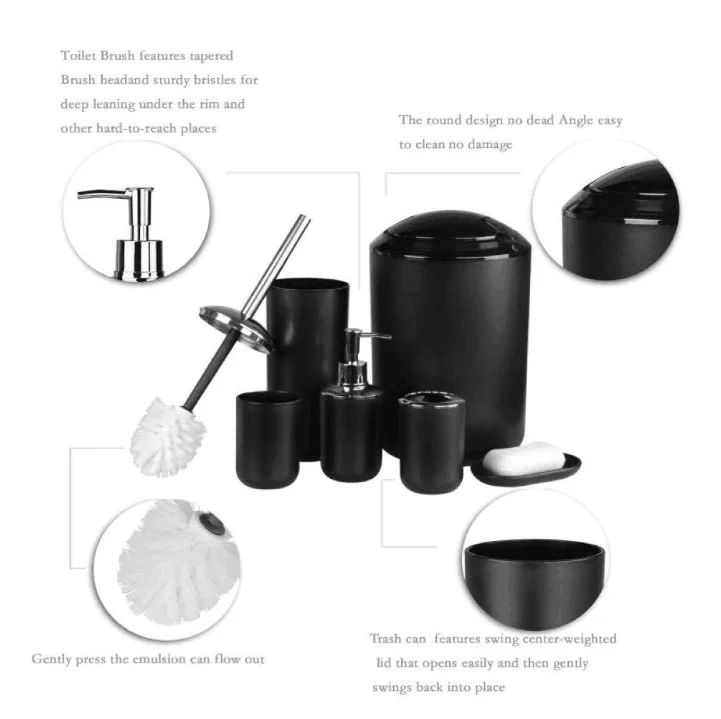 Toilet Brush features tapered Brush headand sturdy bristles for deep leaning under the rim and other hard-to-reach places

The round design no dead Angle easy to clean no damage

Gently press the emulsion can flow out

Trash can features swing center-weighted lid that opens easily and then gently swings back into place