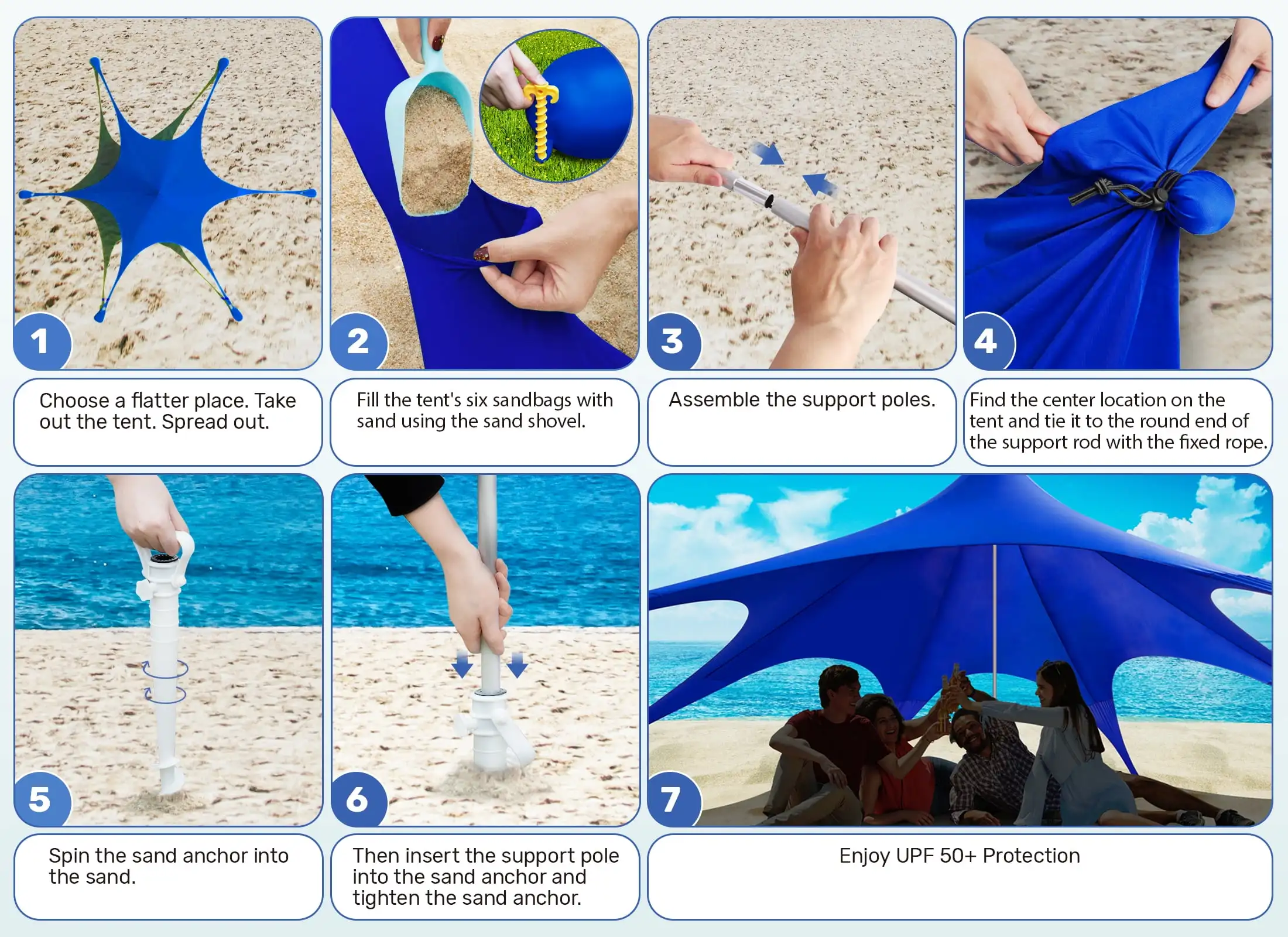 1
Choose a flatter place. Take out the tent. Spread out.

2
Fill the tent's six sandbags with sand using the sand shovel.

3
Assemble the support poles.

4
Find the center location on the tent and tie it to the round end of the support rod with the fixed rope.

5
Spin the sand anchor into the sand.

6
Then insert the support pole into the sand anchor and tighten the sand anchor.

7
Enjoy UPF 50+ Protection