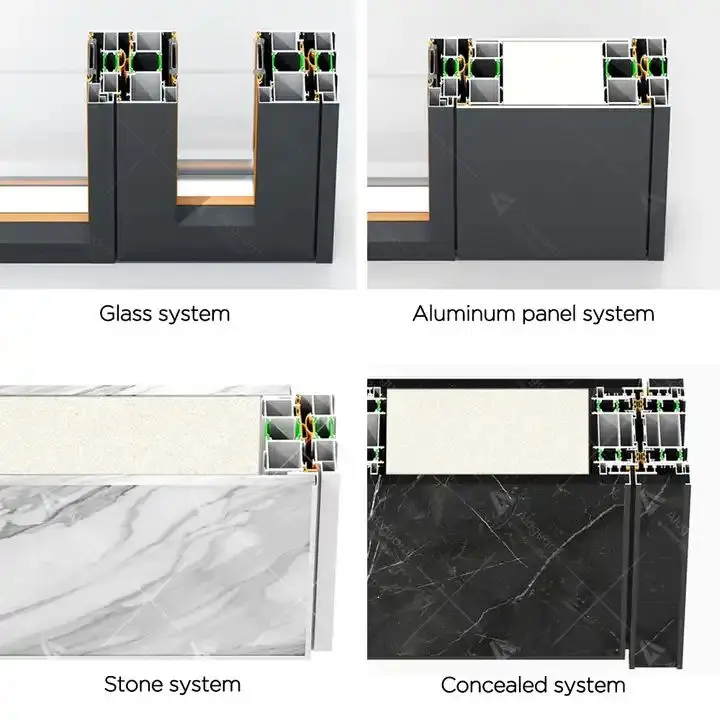 Glass system

Aluminum panel system

Stone system

Concealed system