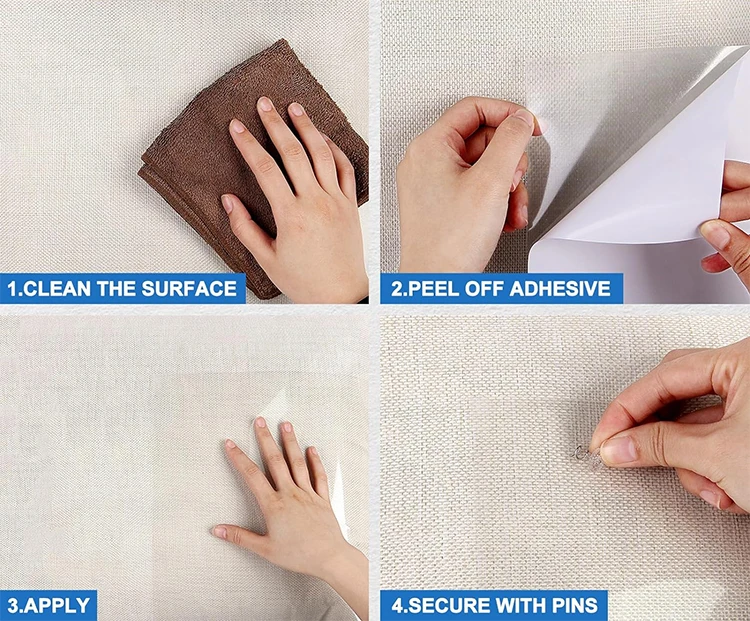 1.CLEAN THE SURFACE

2.PEEL OFF ADHESIVE

3.APPLY

4.SECURE WITH PINS