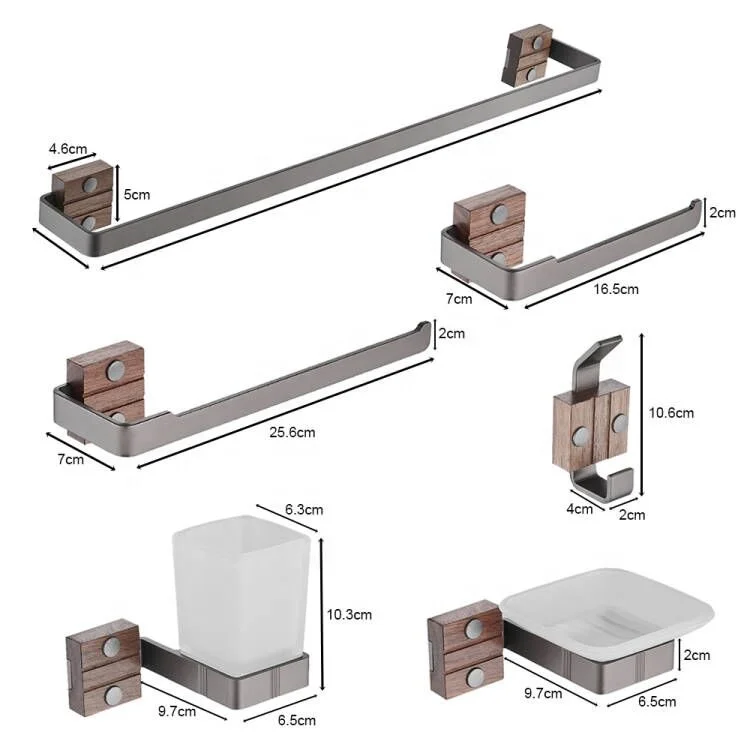 4.6cm
5cm

2cm
7cm
16.5cm

2cm
25.6cm
7cm

10.6cm
4cm
2cm

6.3cm
10.3cm
9.7cm
6.5cm

2cm
9.7cm
6.5cm