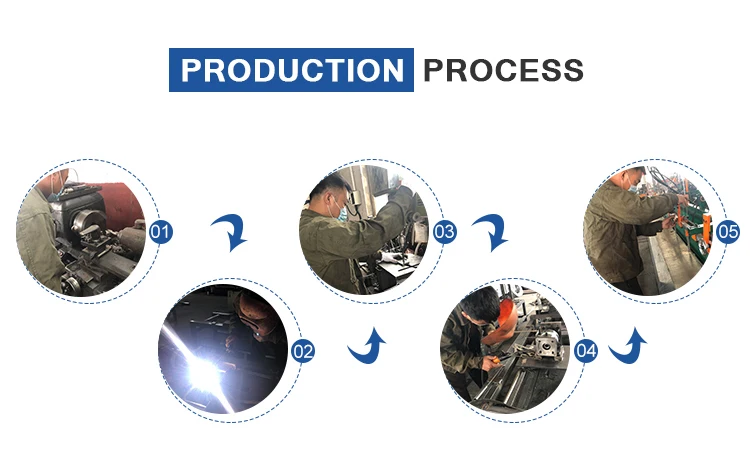 PRODUCTION PROCESS

01

02

03

04

05