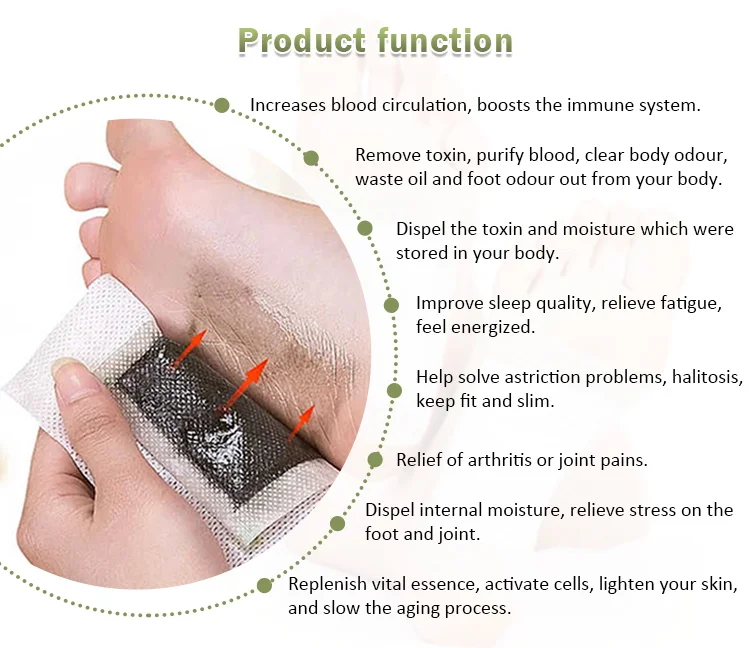 Product function

Increases blood circulation, boosts the immune system.

Remove toxin, purify blood, clear body odour, waste oil and foot odour out from your body.

Dispel the toxin and moisture which were stored in your body.

Improve sleep quality, relieve fatigue, feel energized.

Help solve astriction problems, halitosis, keep fit and slim.

Relief of arthritis or joint pains.

Dispel internal moisture, relieve stress on the foot and joint.

Replenish vital essence, activate cells, lighten your skin, and slow the aging process.