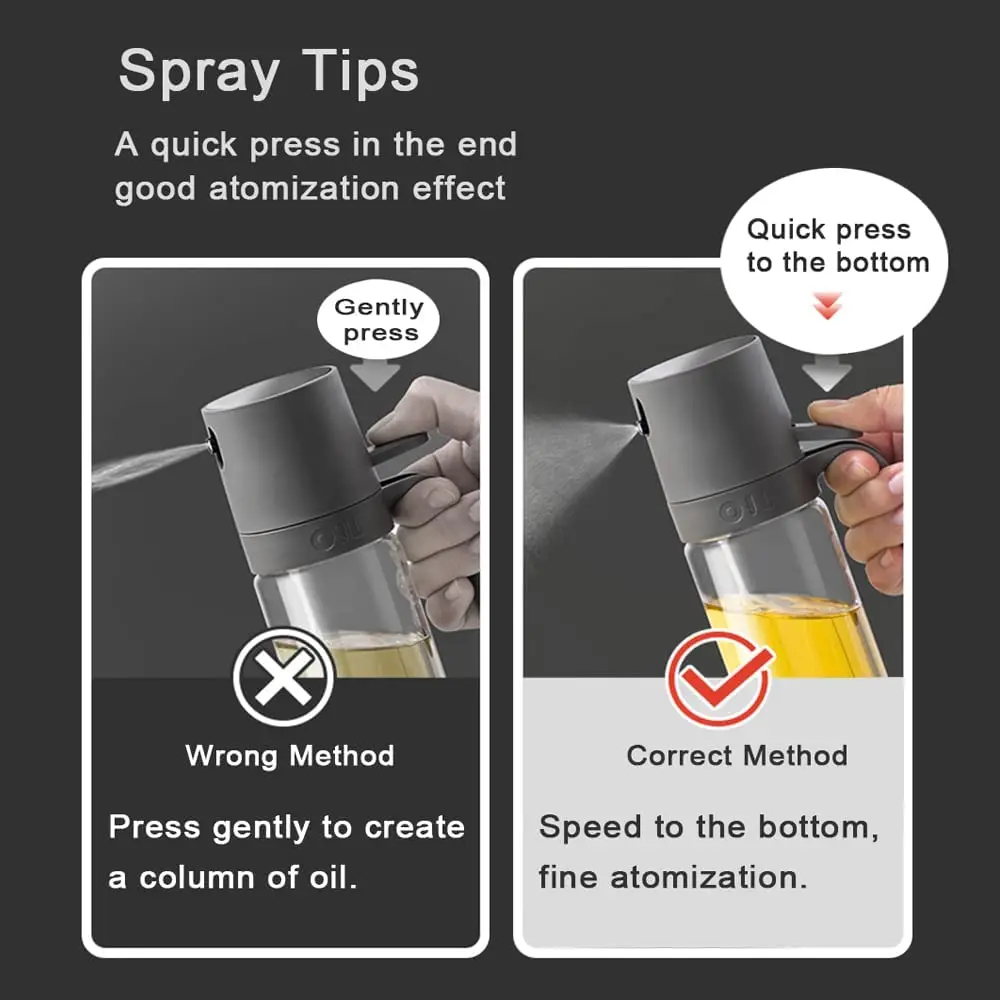 Spray Tips

A quick press in the end good atomization effect

Gently press

OIL

Wrong Method

Press gently to create a column of oil.

Quick press to the bottom

OIL

Correct Method

Speed to the bottom, fine atomization.