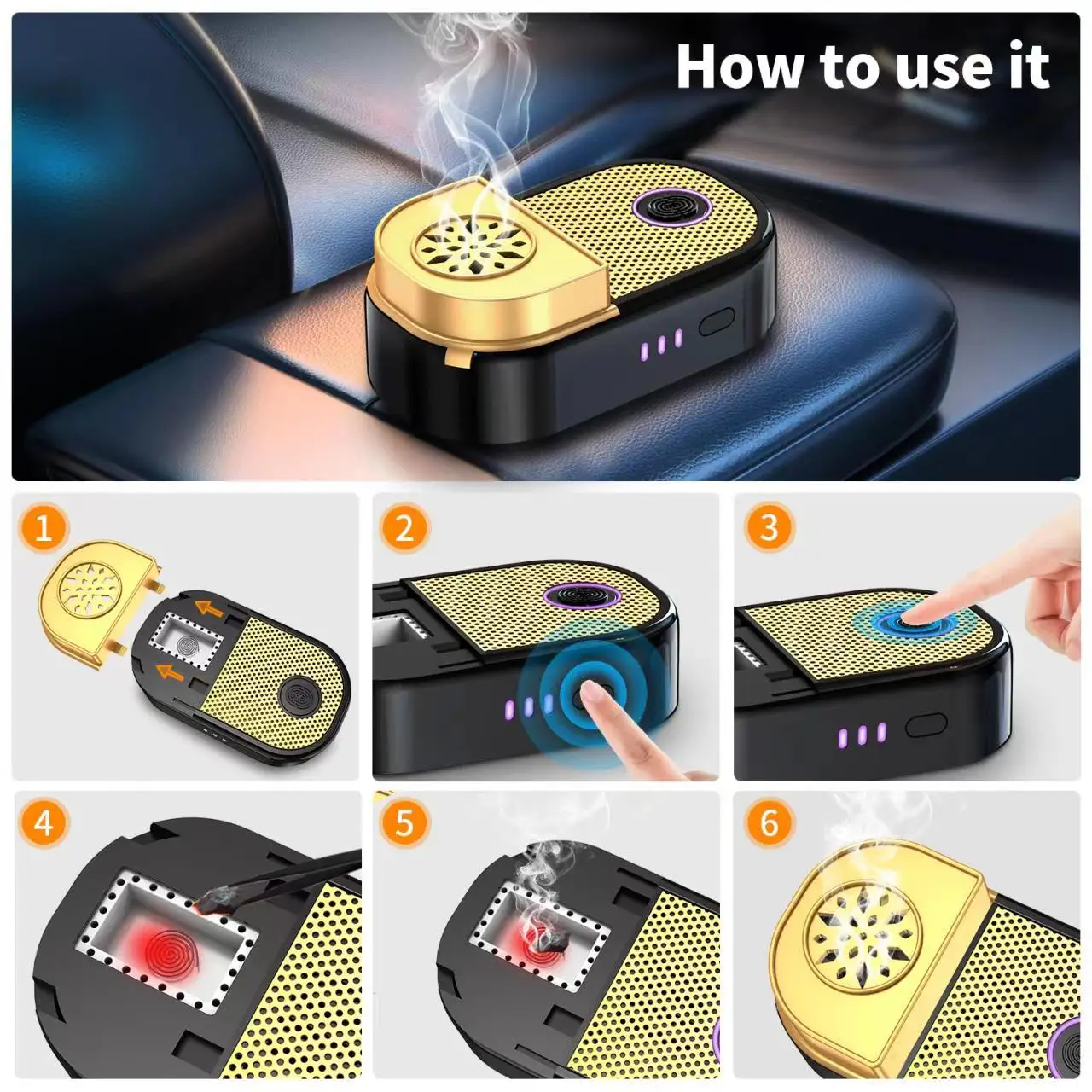 How to use it

1

2

3

4

5

6