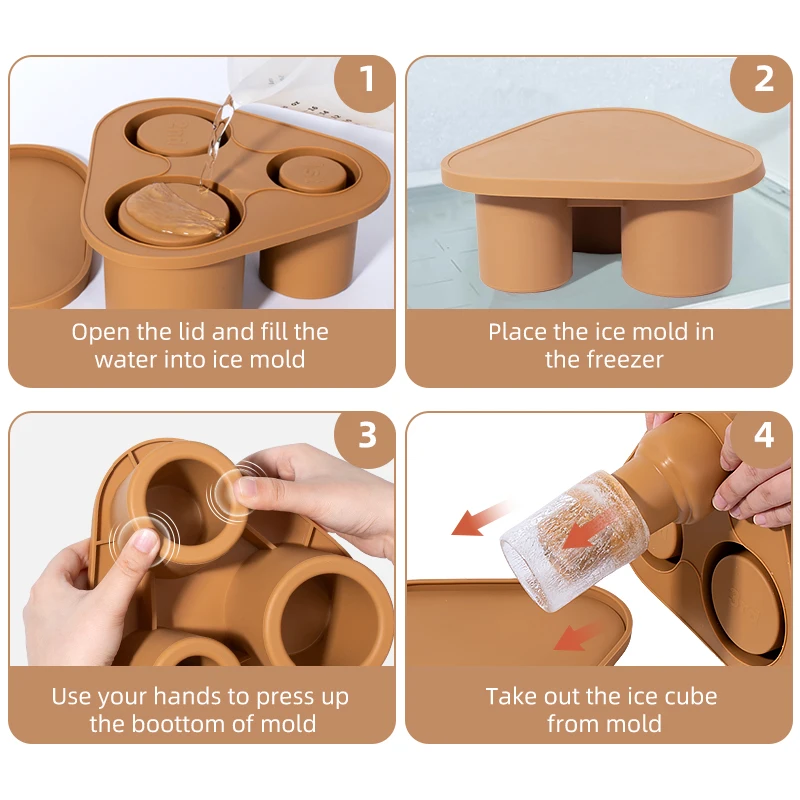 1

Open the lid and fill the water into ice mold

2

Place the ice mold in the freezer

3

Use your hands to press up the boottom of mold

4

Take out the ice cube from mold