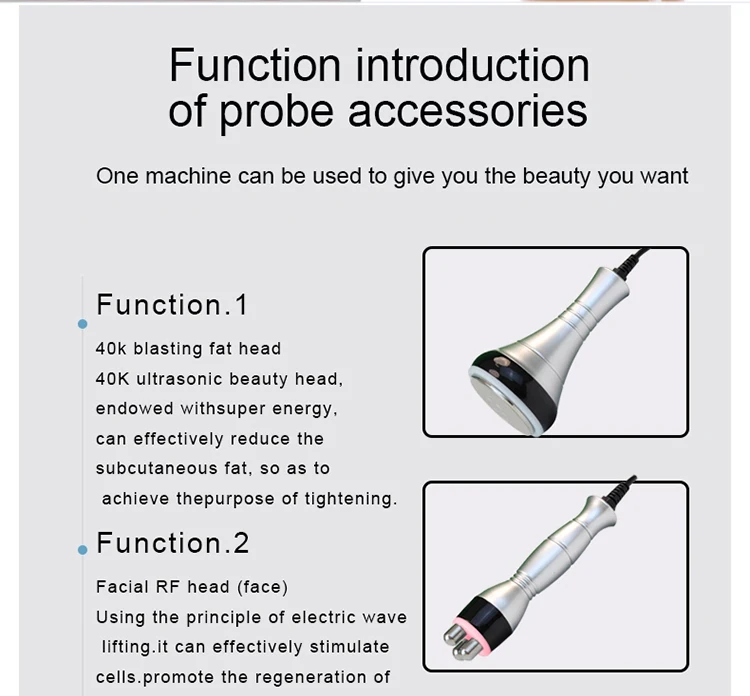 Function introduction of probe accessories

One machine can be used to give you the beauty you want

Function.1

40k blasting fat head
40K ultrasonic beauty head, endowed withsuper energy, can effectively reduce the subcutaneous fat, so as to achieve thepurpose of tightening.

Function.2

Facial RF head (face)
Using the principle of electric wave lifting.it can effectively stimulate cells.promote the regeneration of