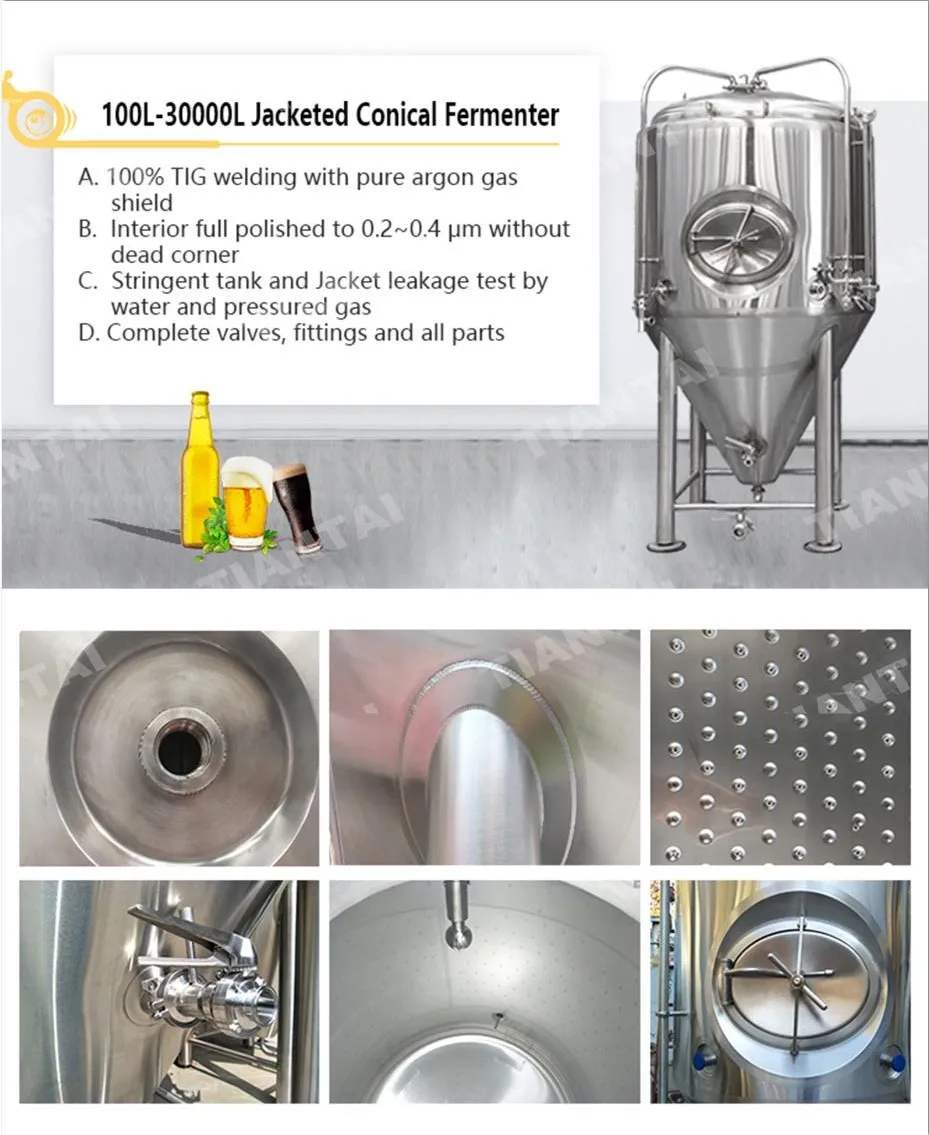 100L-30000L Jacketed Conical Fermenter

A. 100% TIG welding with pure argon gas shield
B. Interior full polished to 0.2~0.4 μm without dead corner
C. Stringent tank and Jacket leakage test by water and pressured gas
D. Complete valves, fittings and all parts

TIANTAI